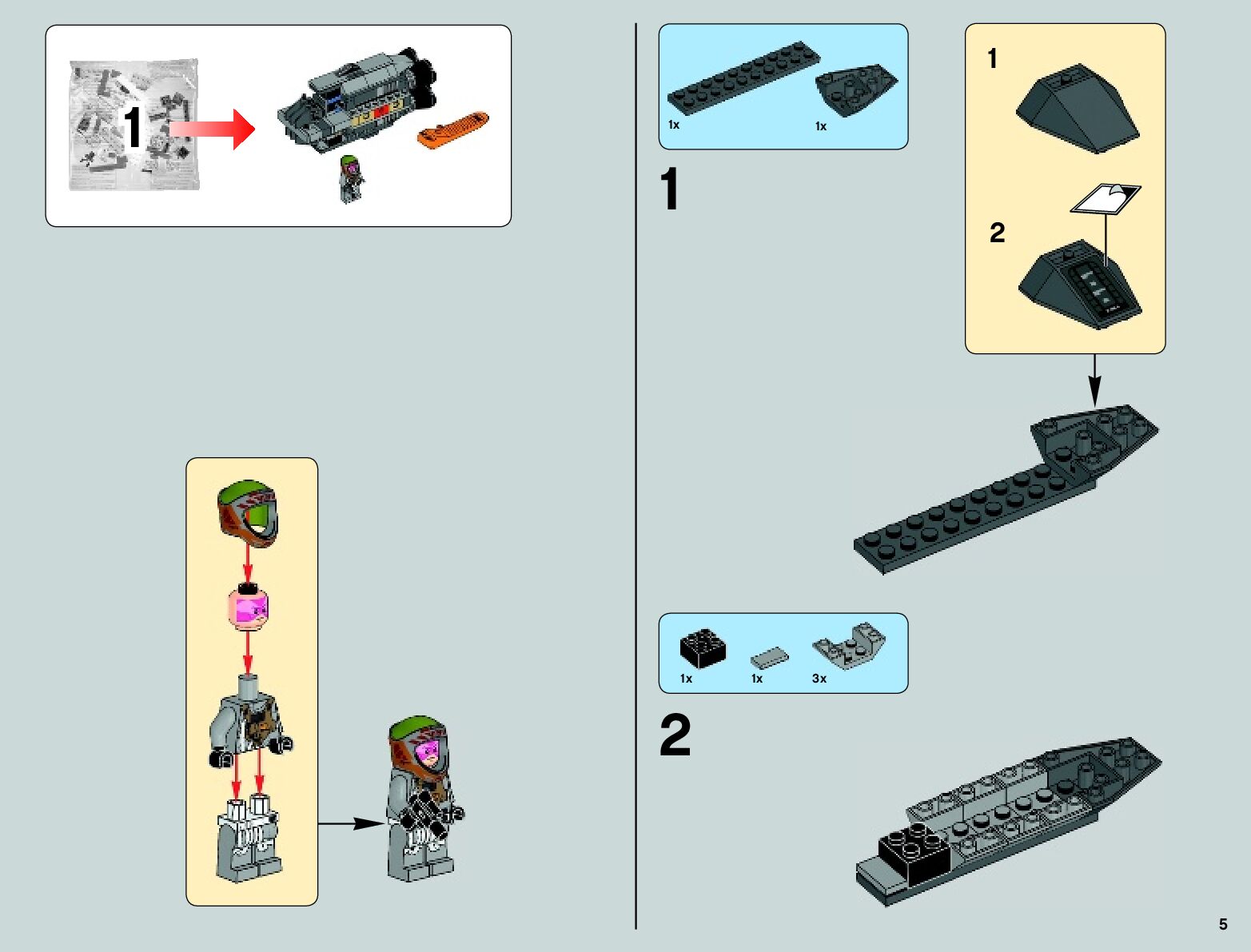 1

1x

1x

1

1

2

1x

1x

3x

2

5