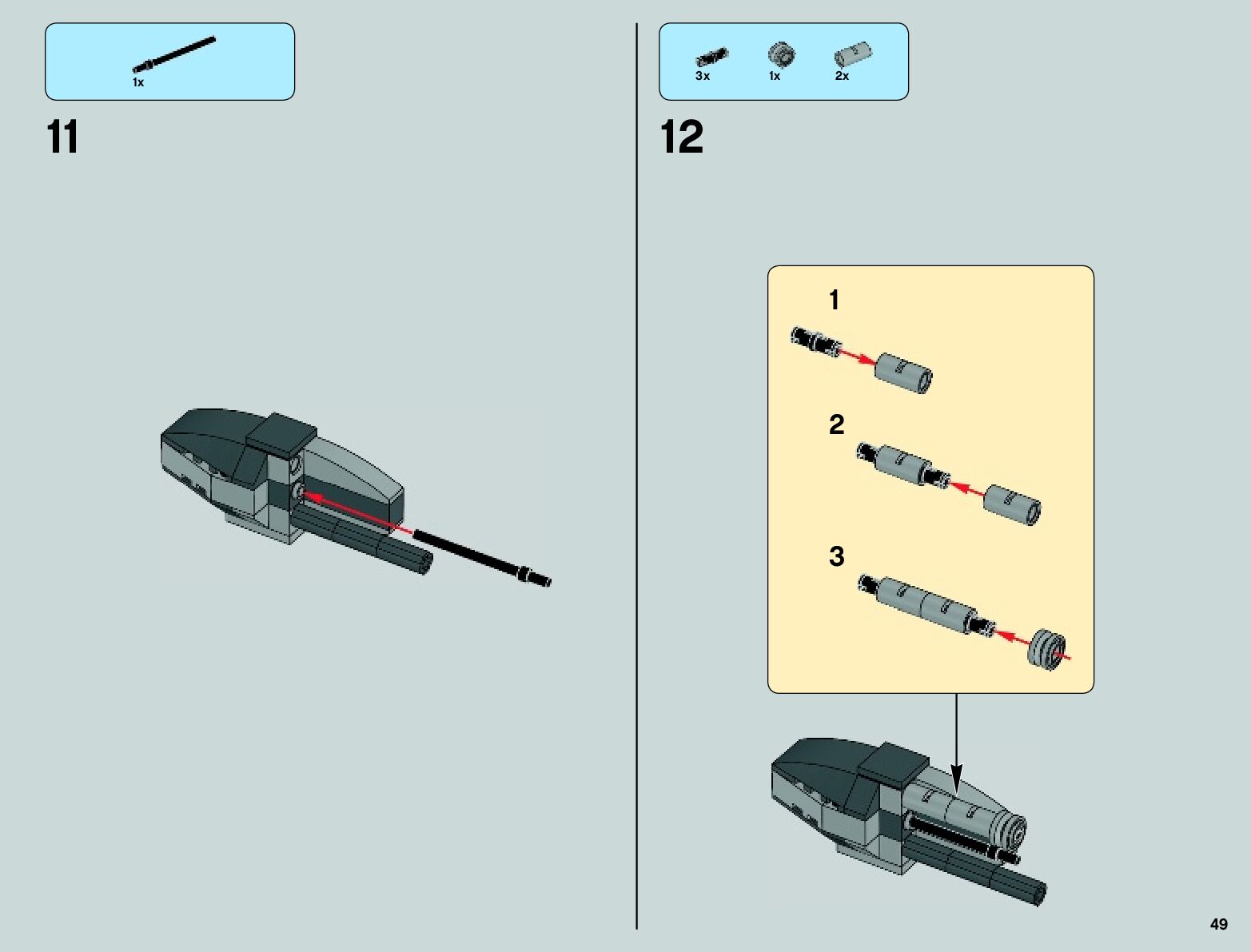 1x

11

3x 1x 2x

12

1

2

3

49