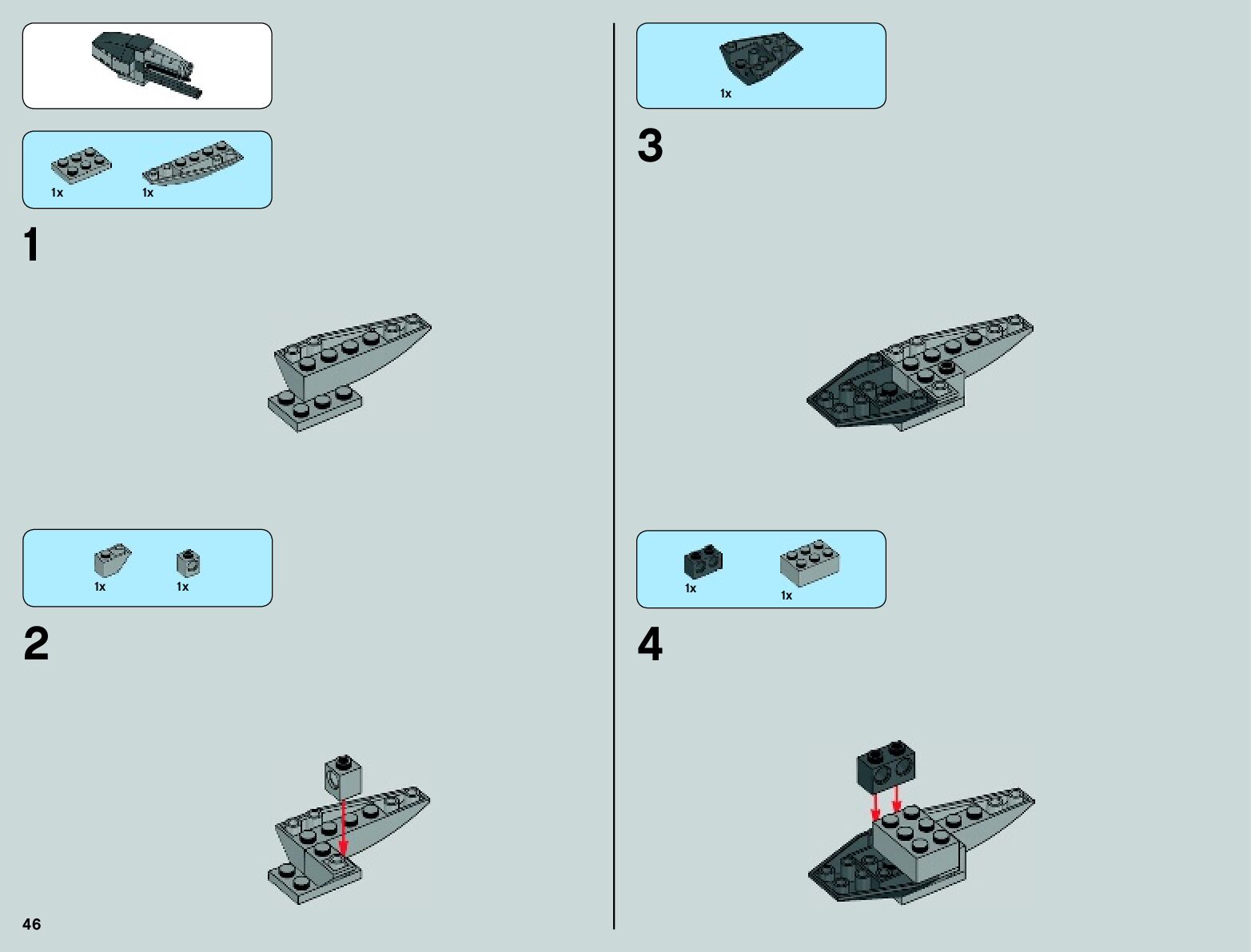 1x 1x

1

1x 1x

2

46

1x

3

1x 1x

4