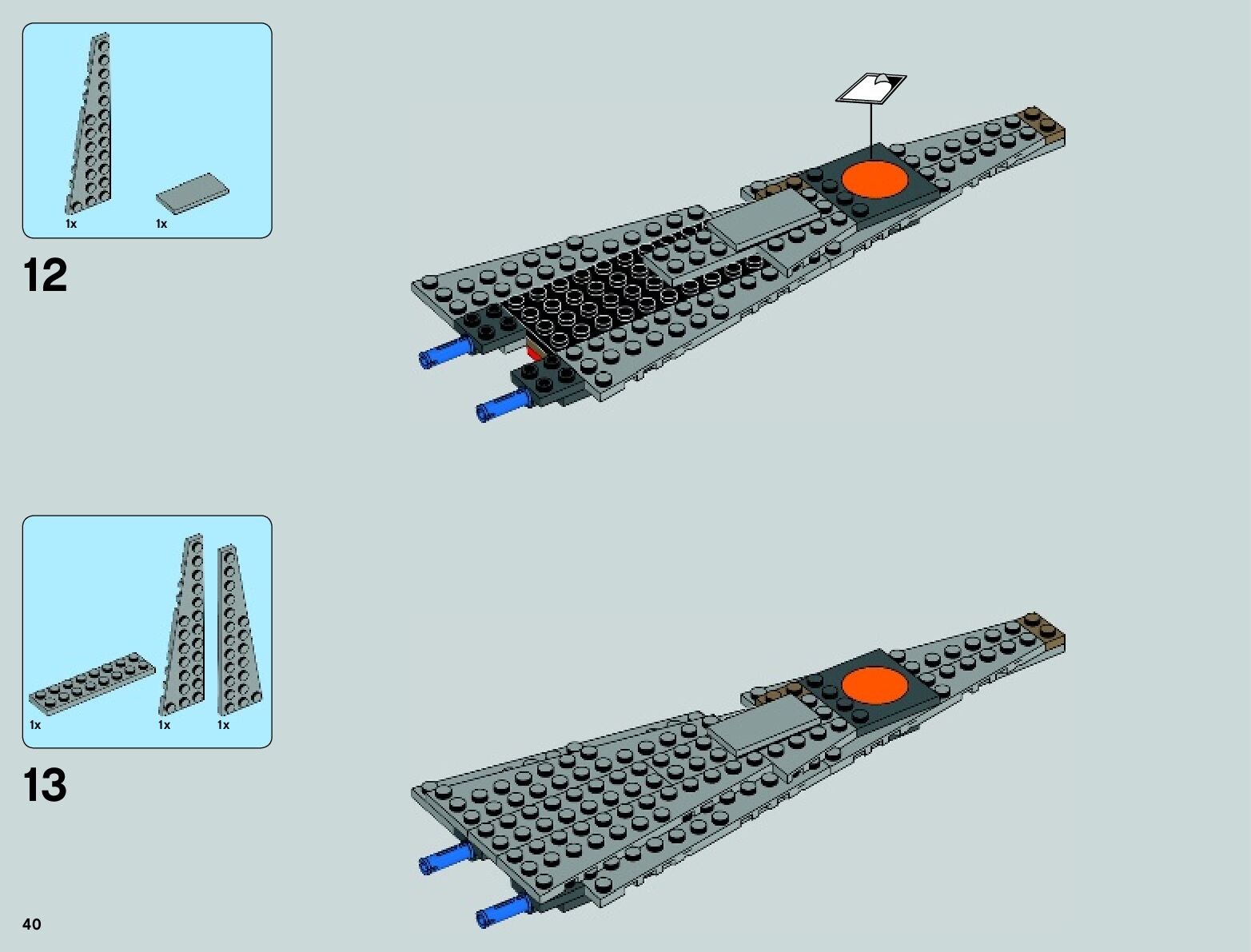 1x 1x

12

1x 1x 1x

13

40