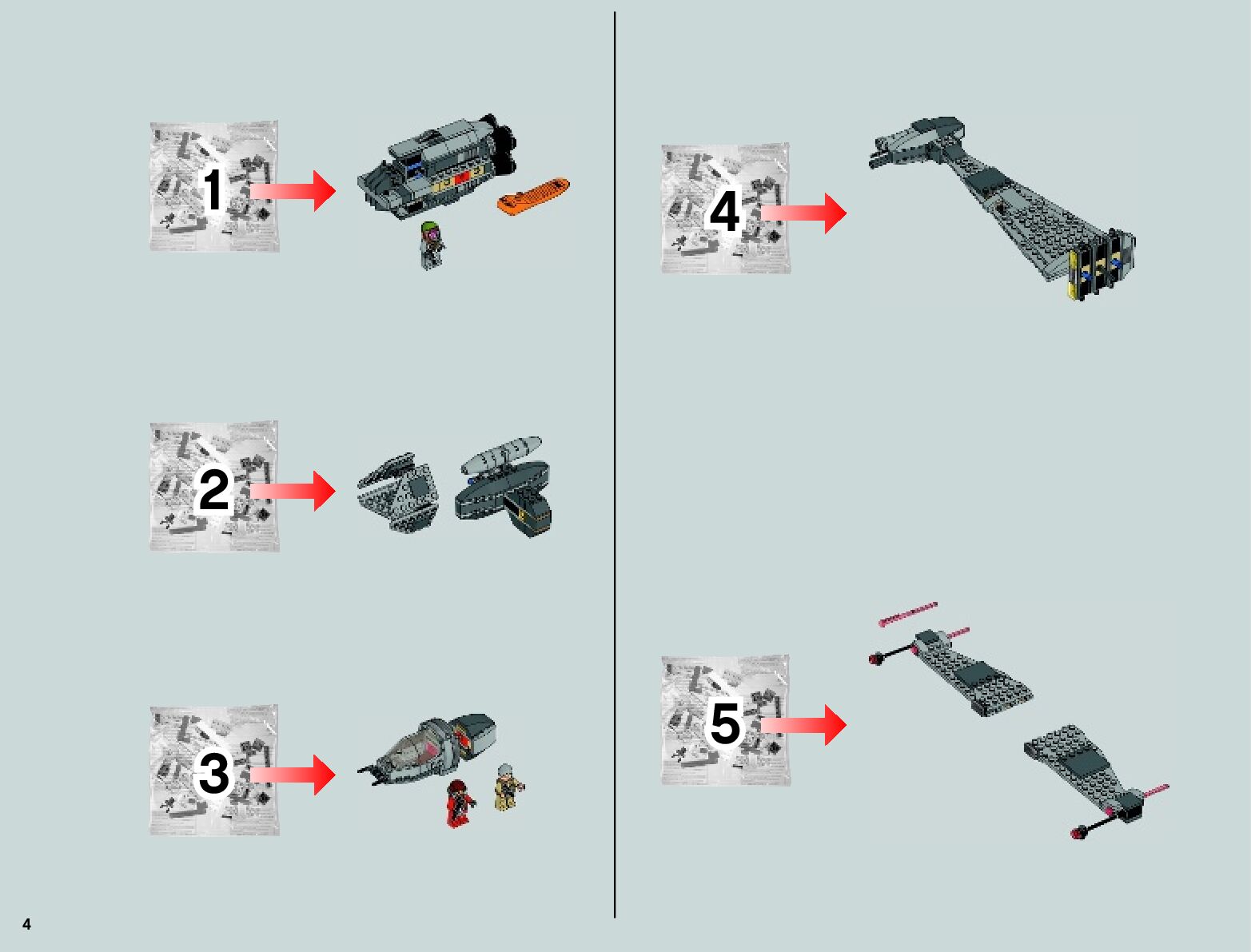 1

2

3

4

5

4