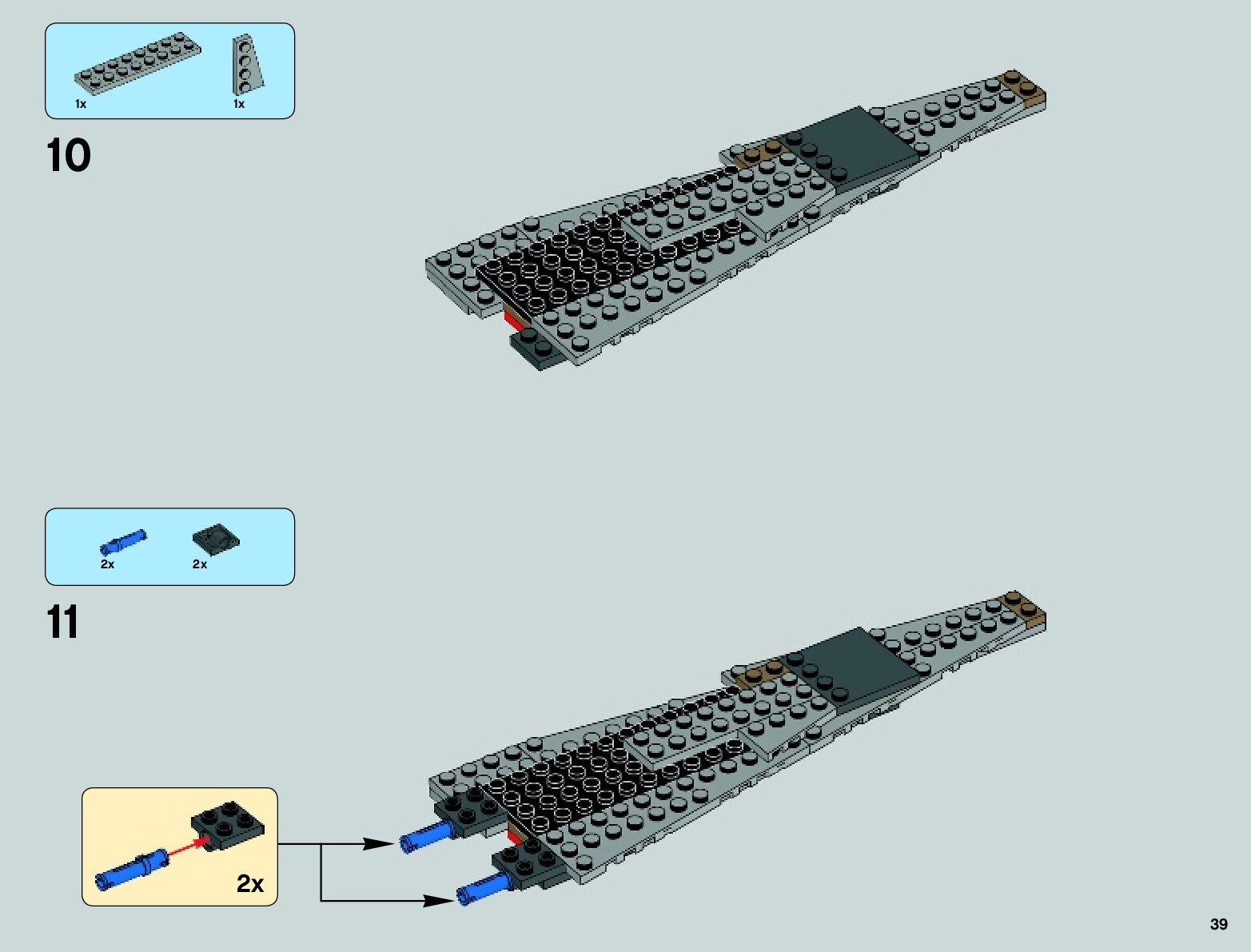 1x
1x

10

2x
2x

11

2x

39