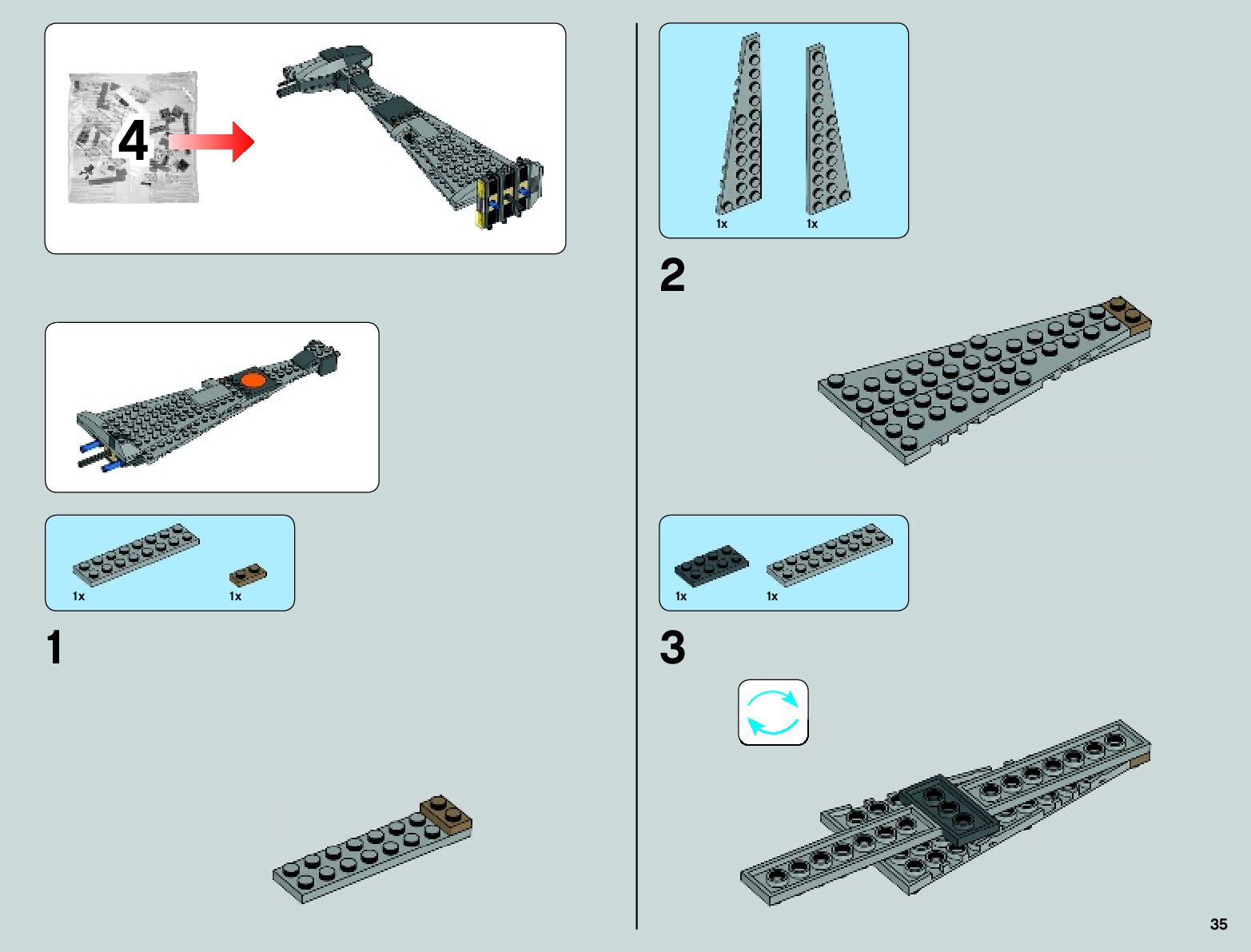 4

1x 1x

1

1x 1x

2

1x 1x

3

35