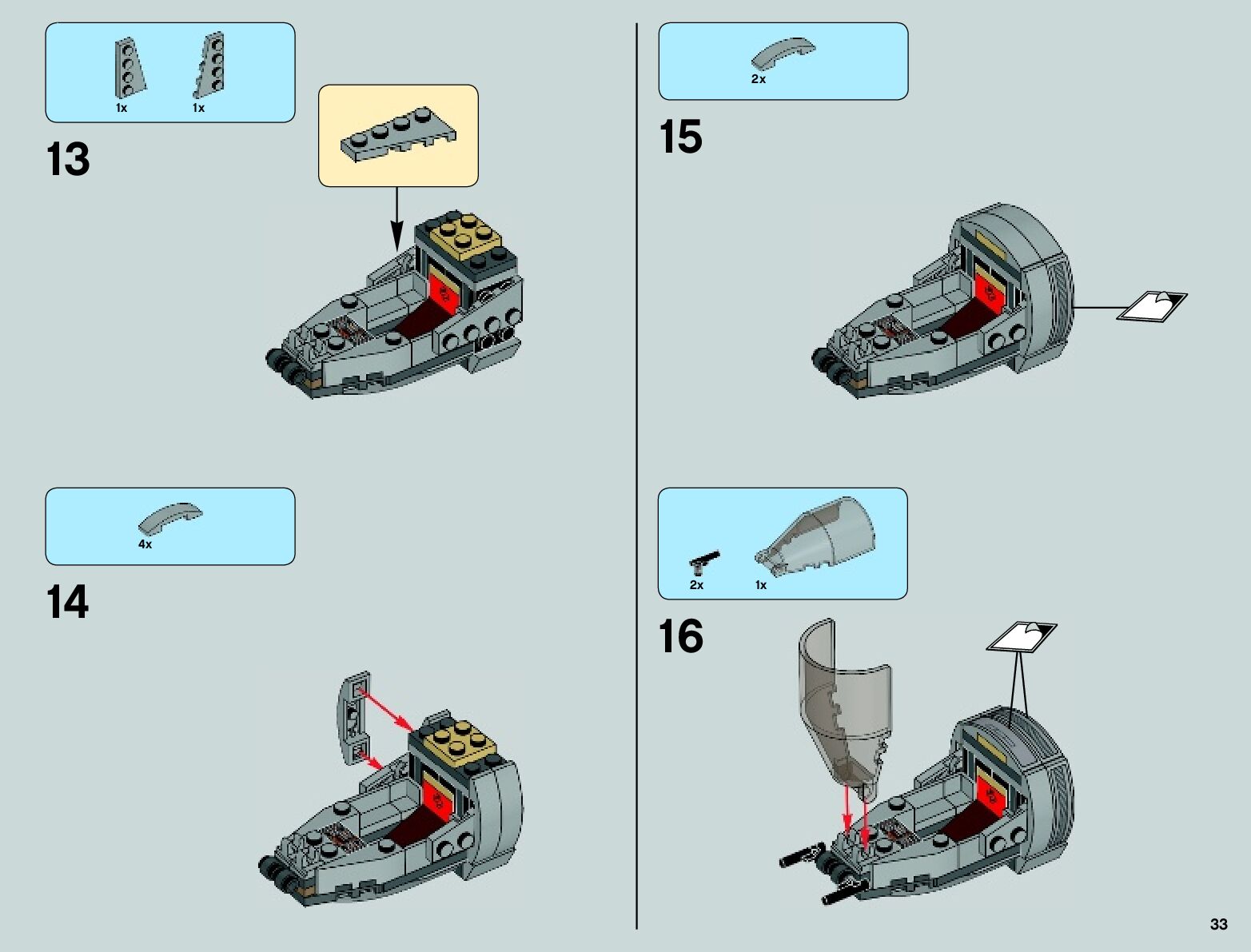 1x 1x

13

4x

14

2x

15

2x 1x

16

33