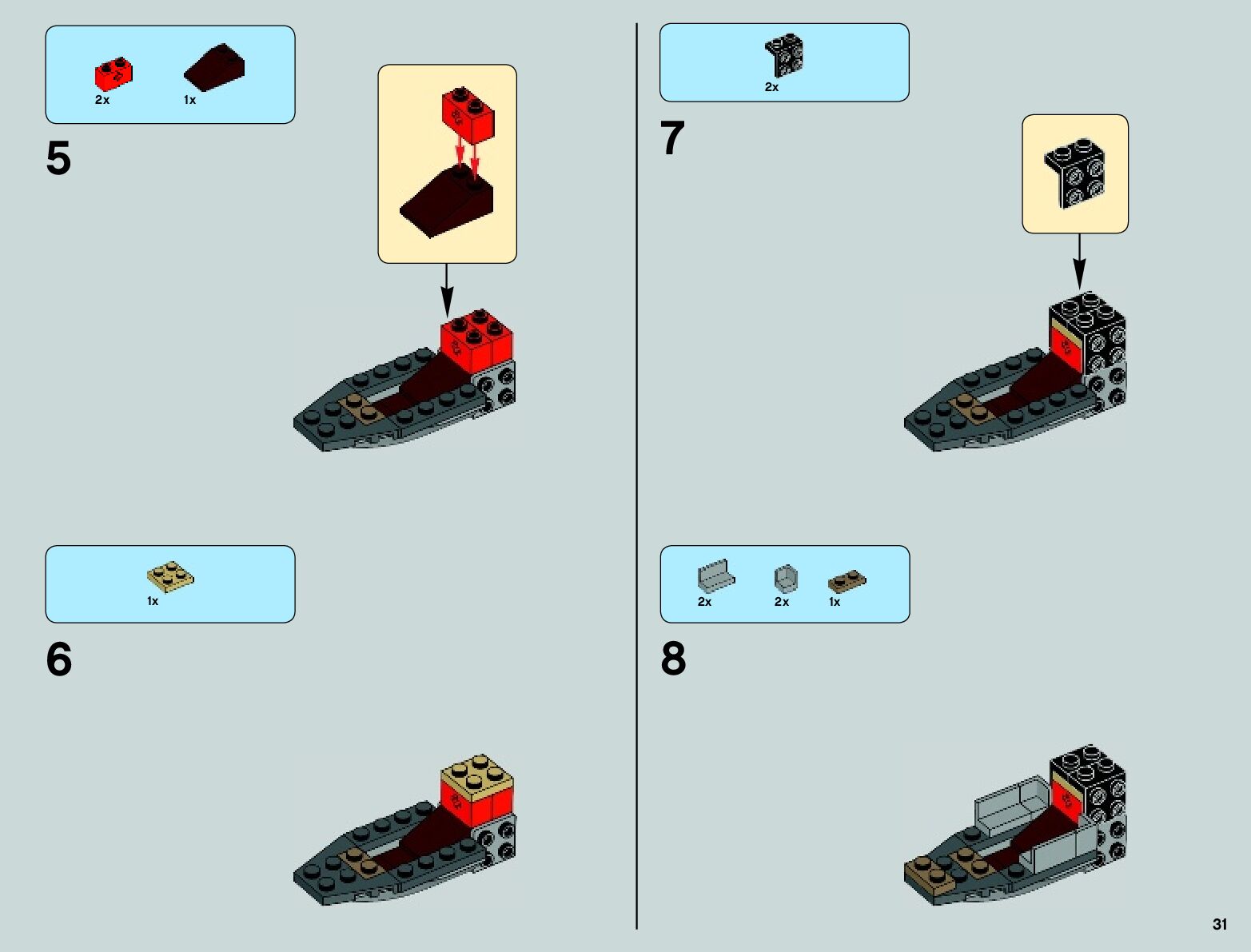 2x 1x

5

1x

6

2x

7

2x 2x 1x

8

31