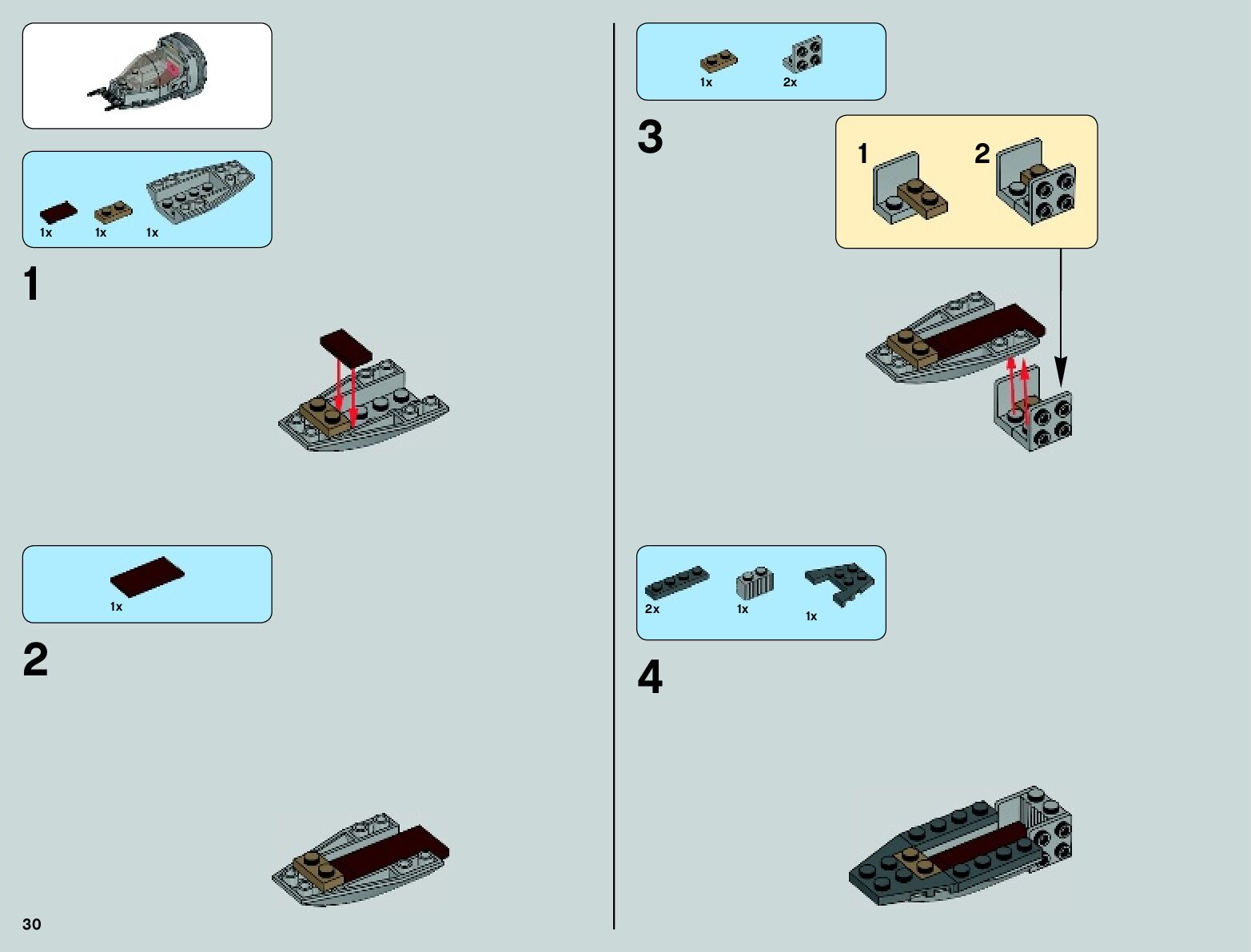 1x 1x 1x

1

1x

2

30

1x 2x

3

1

2

2x 1x 1x

4