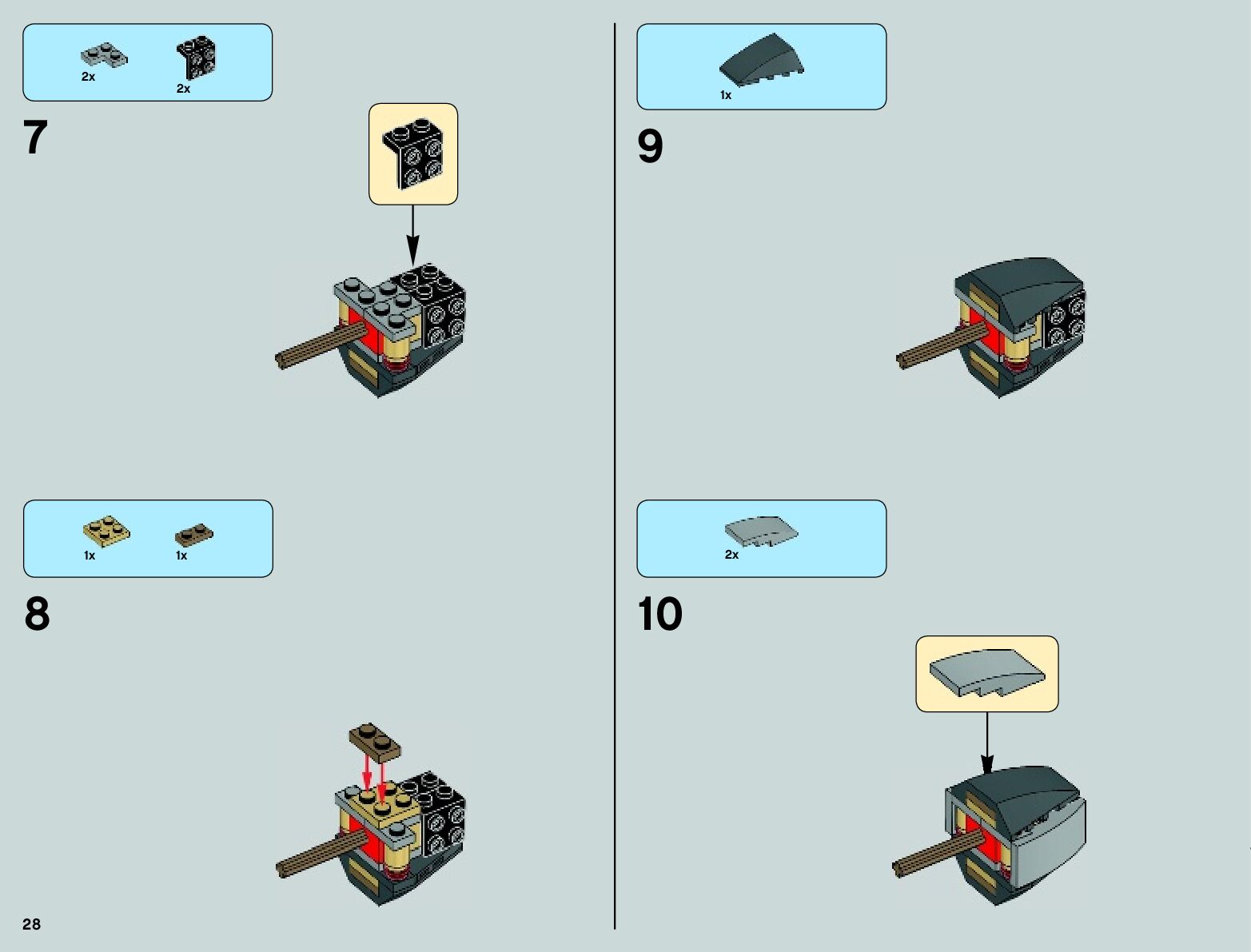 2x 2x

7

1x 1x

8

28

1x

9

2x

10