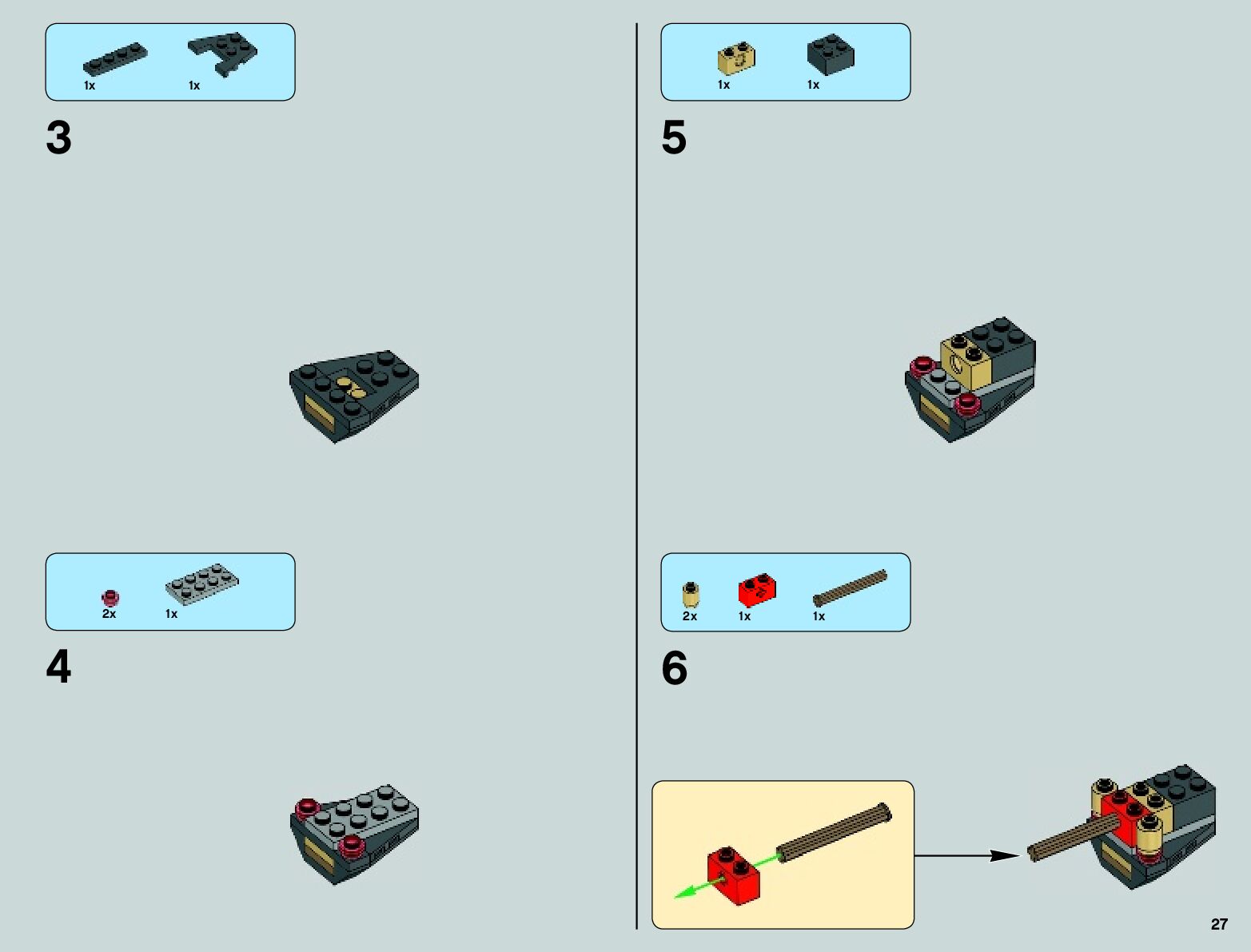 1x 1x

3

2x 1x

4

1x 1x

5

2x 1x 1x

6

27