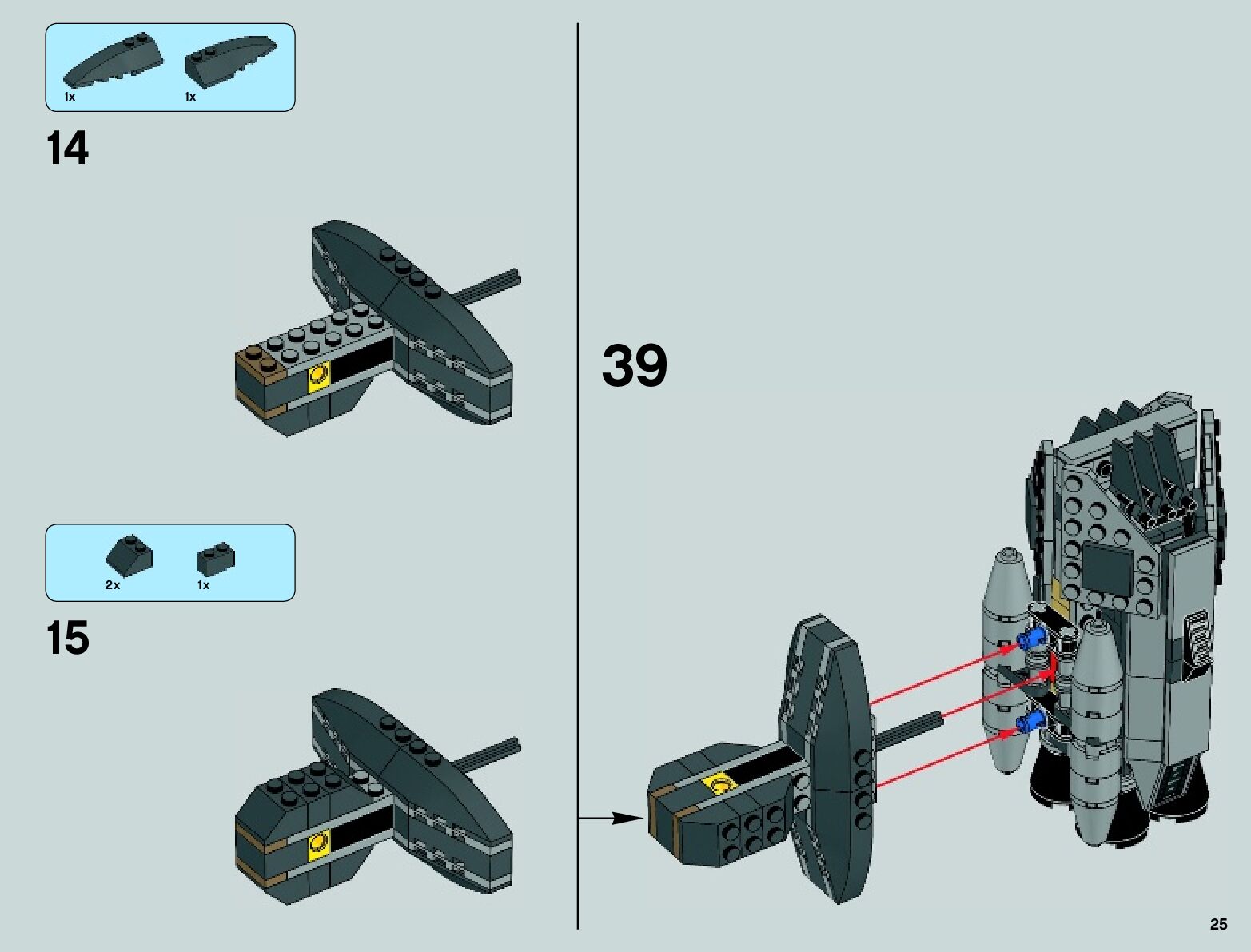 1x
1x

14

2x
1x

15

39

25