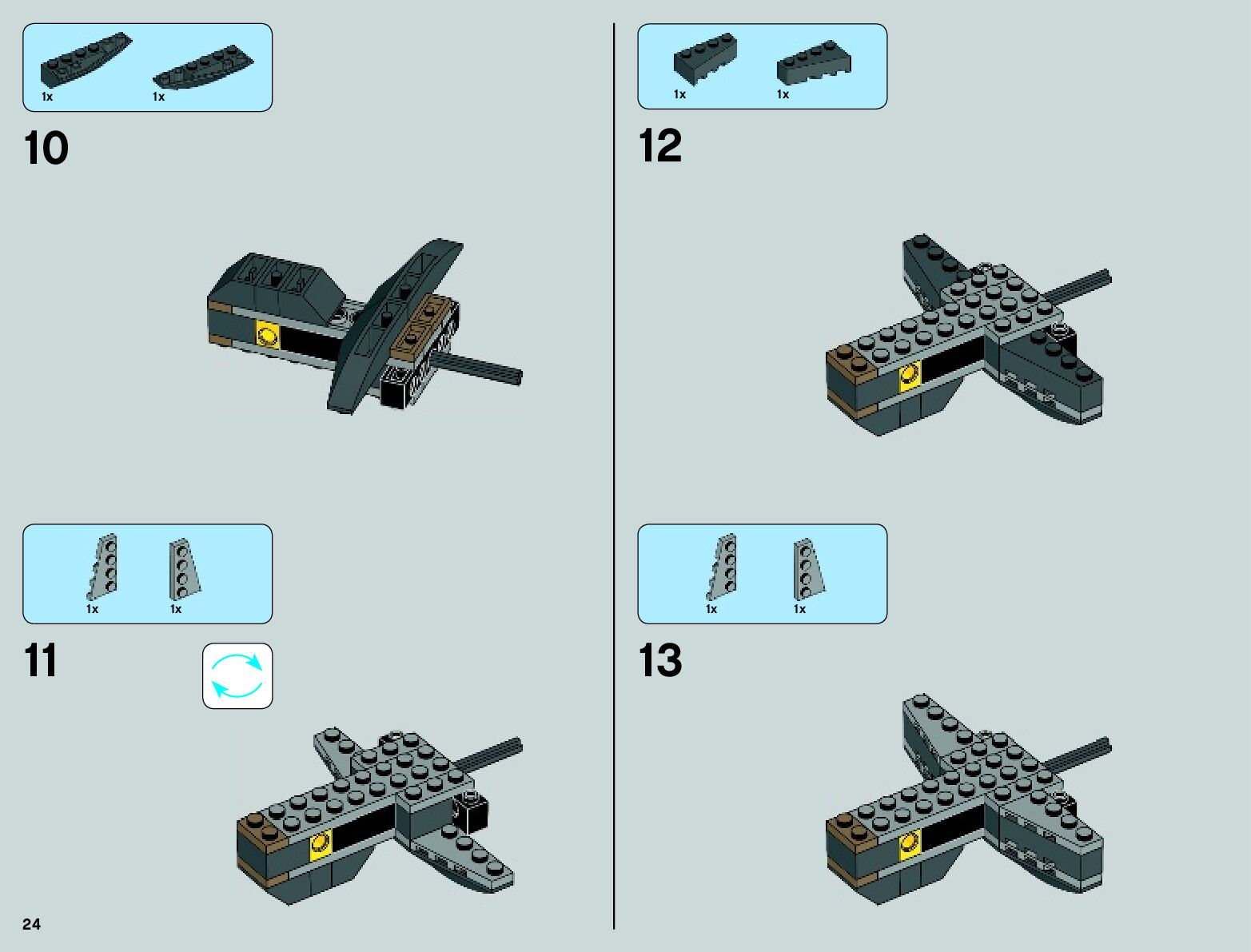 1x 1x

10

1x 1x

11

24

1x 1x

12

1x 1x

13