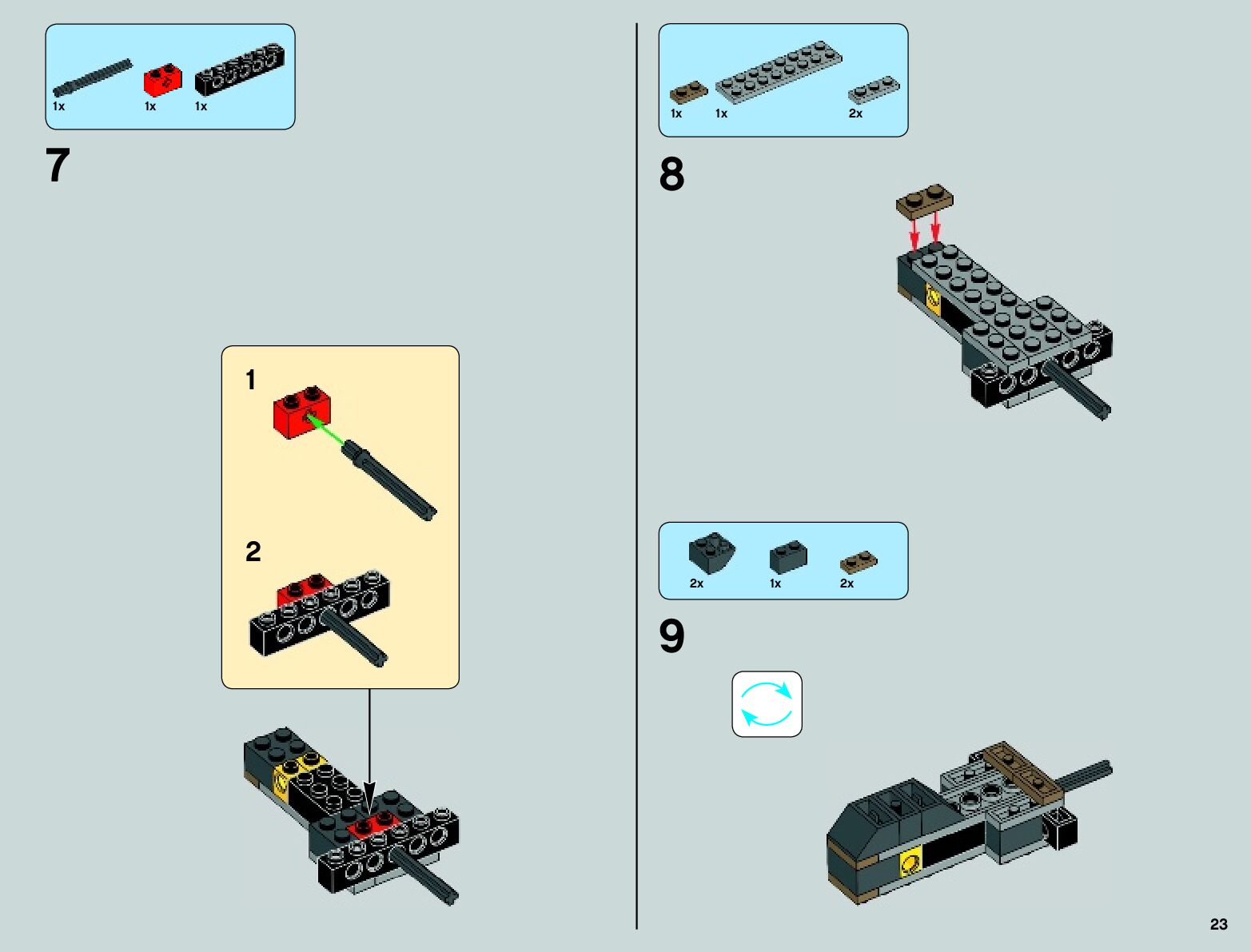 1x 1x 1x

7

1

2

1x 1x 2x

8

2x 1x 2x

9

23