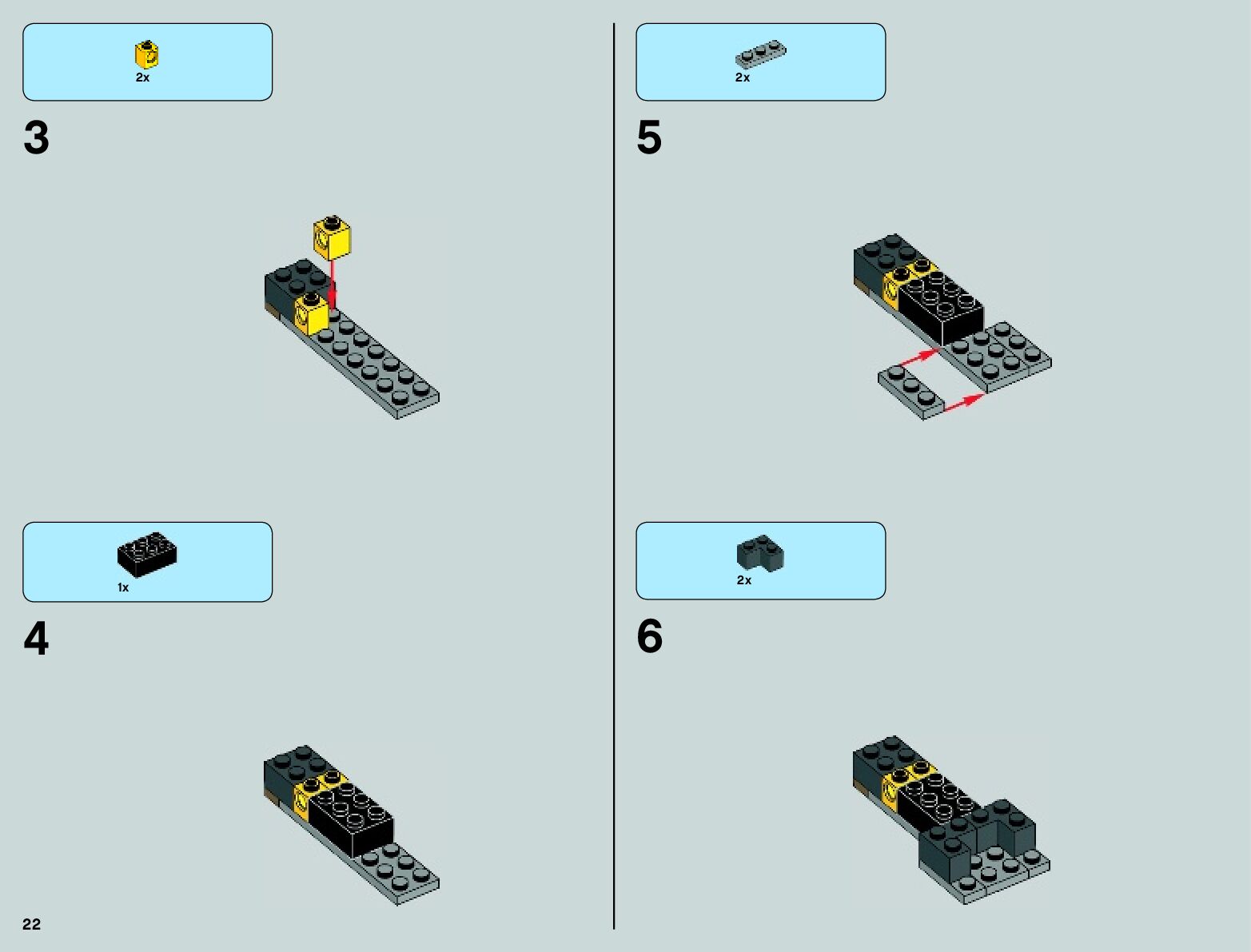 2x

3

1x

4

2x

5

2x

6

22