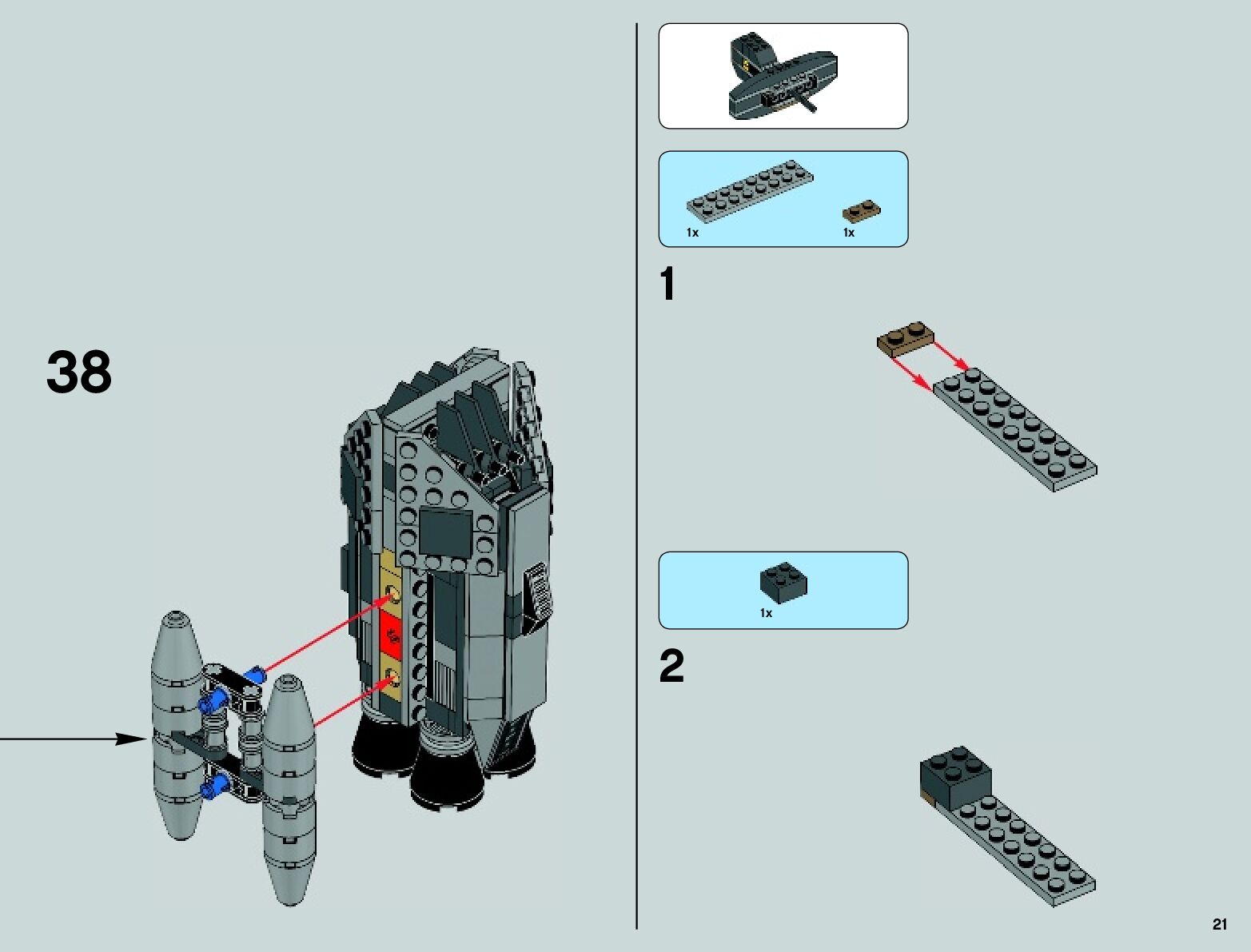 38

1x

1x

1

1x

2

21