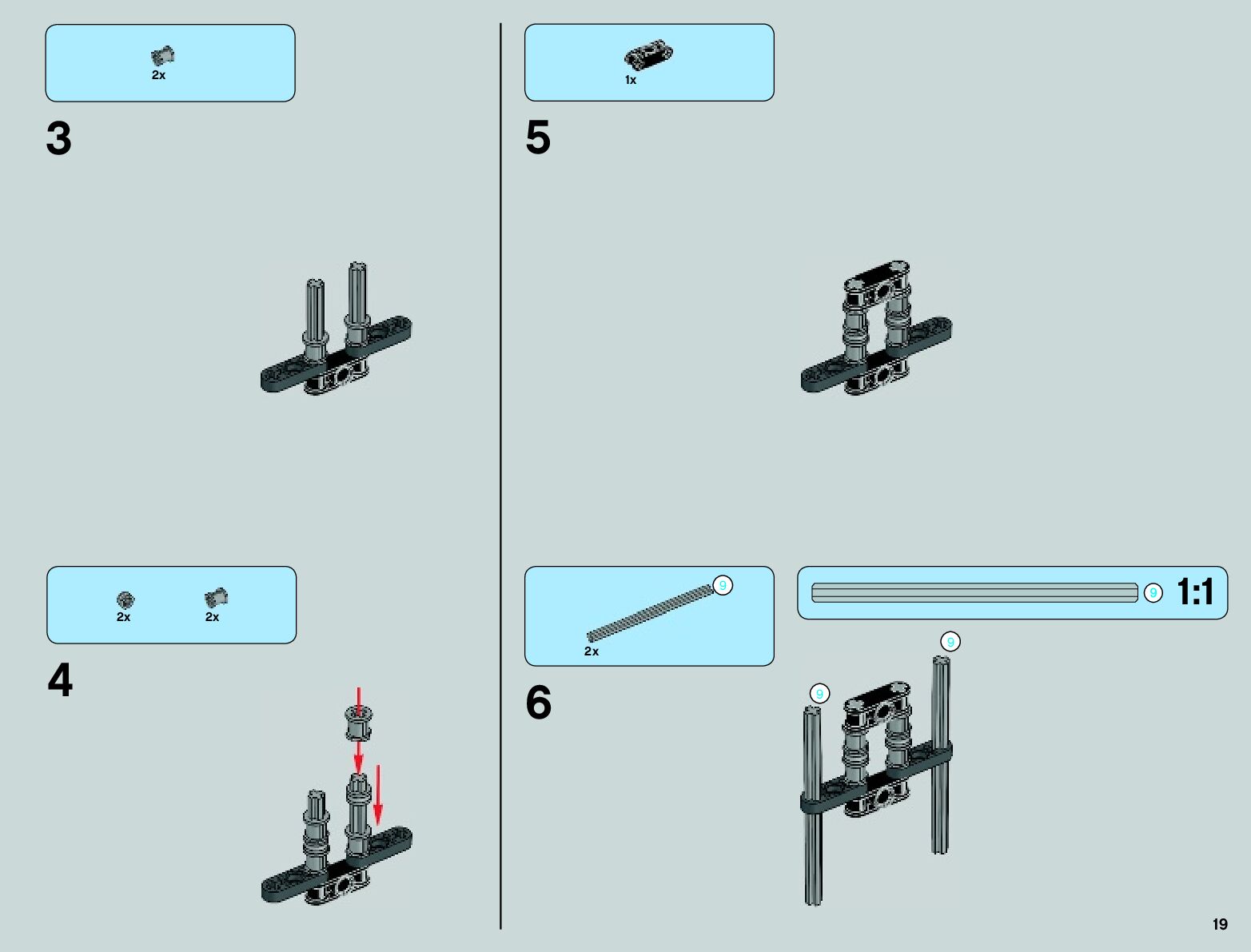 2x

3

2x 2x

4

1x

5

9

2x

9 1:1

6

9

9

19