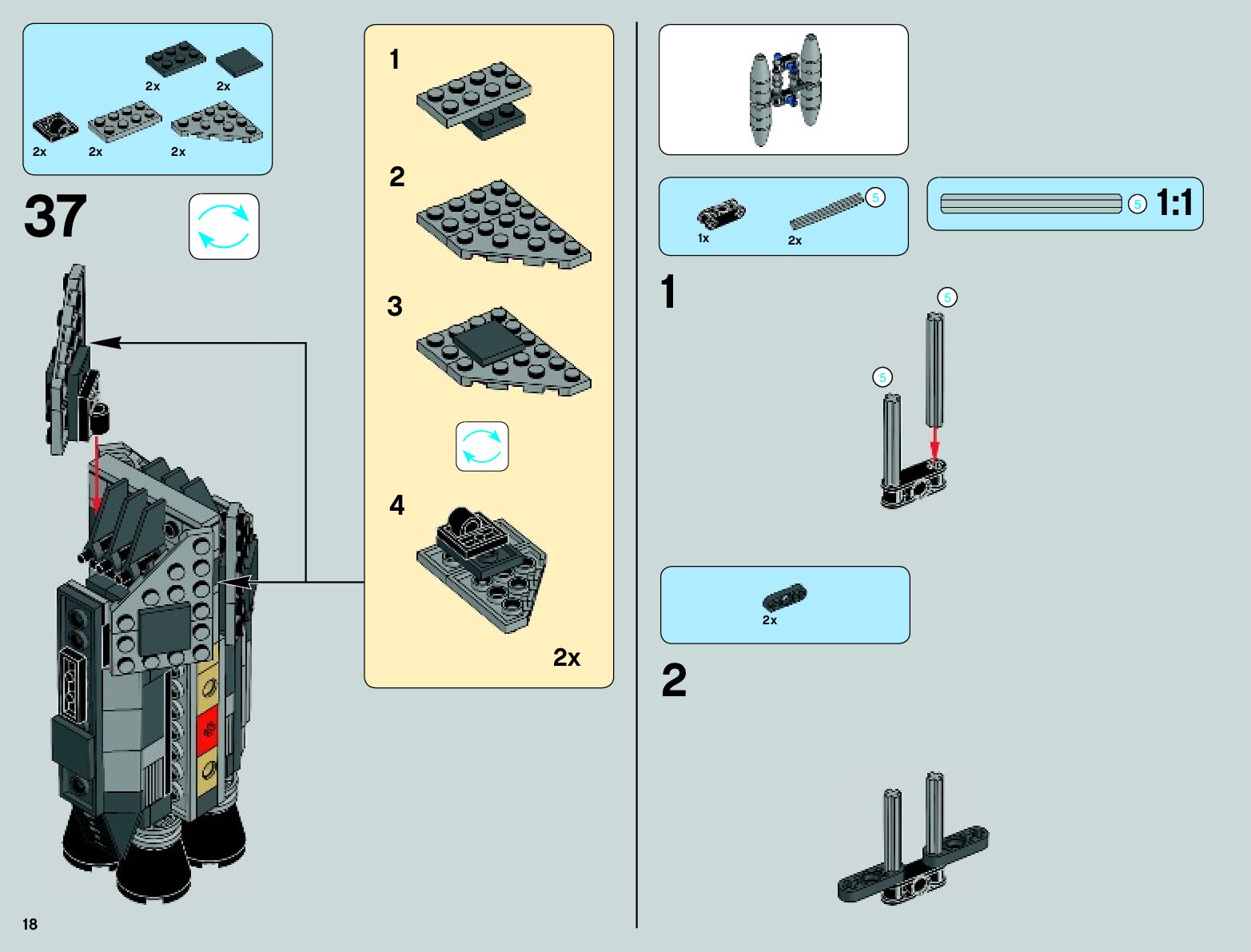 2x 2x

2x 2x 2x

37

1

2

3

4

2x

1x 2x 5

5 1:1

1

5

5

2x

2

18