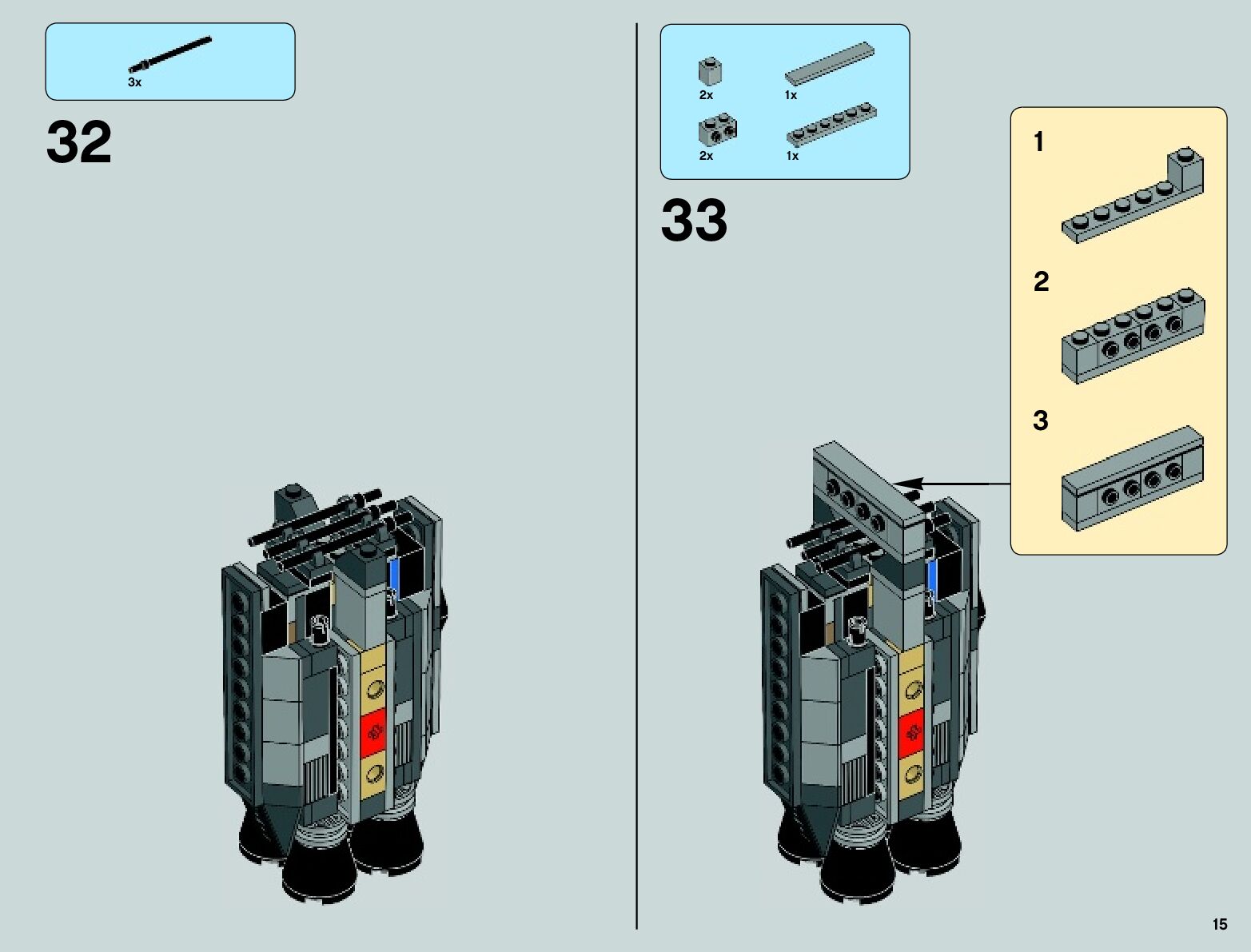 3x

32

2x

1x

2x

1x

33

1

2

3

15