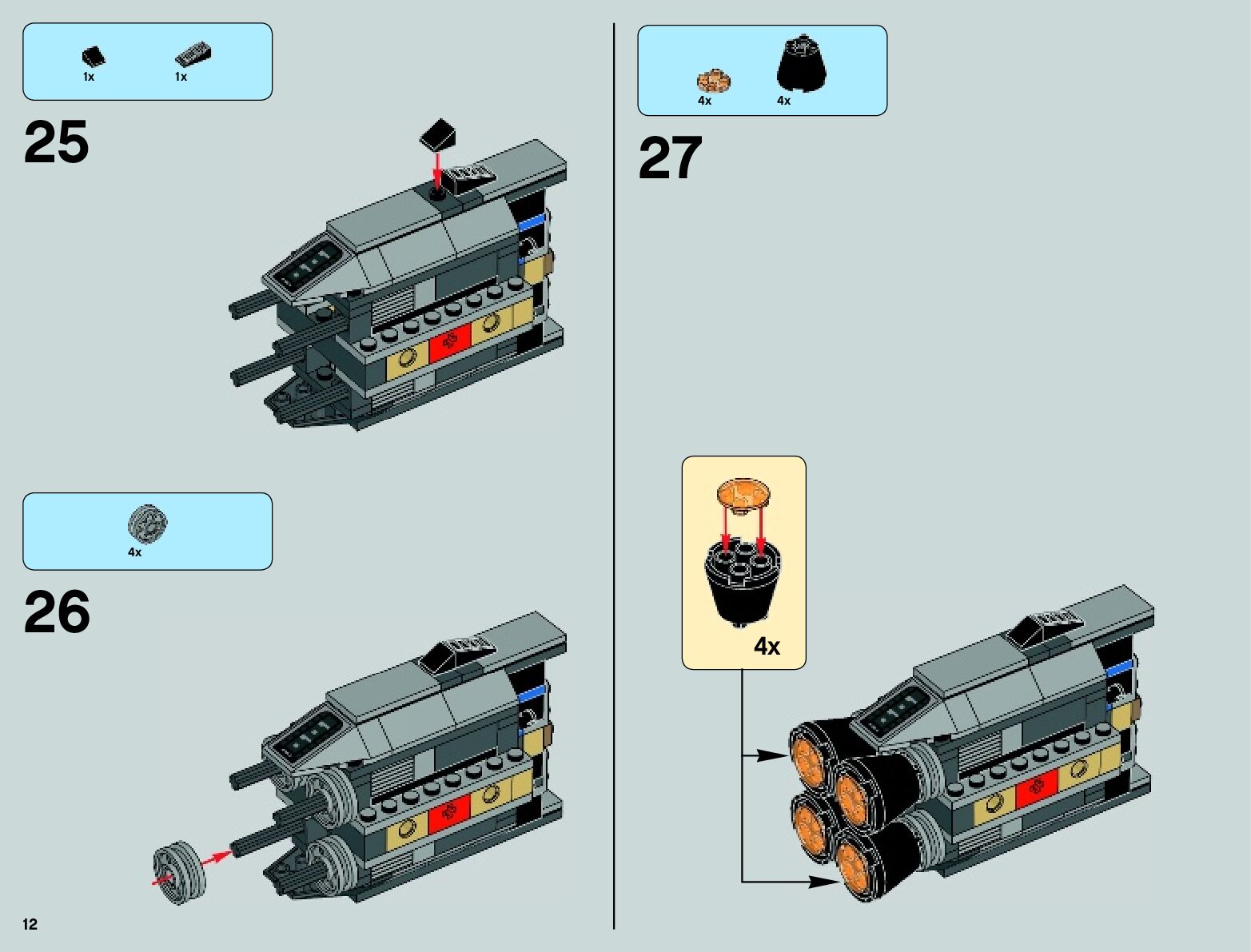 1x 1x

25

4x

26

12

4x 4x

27

4x