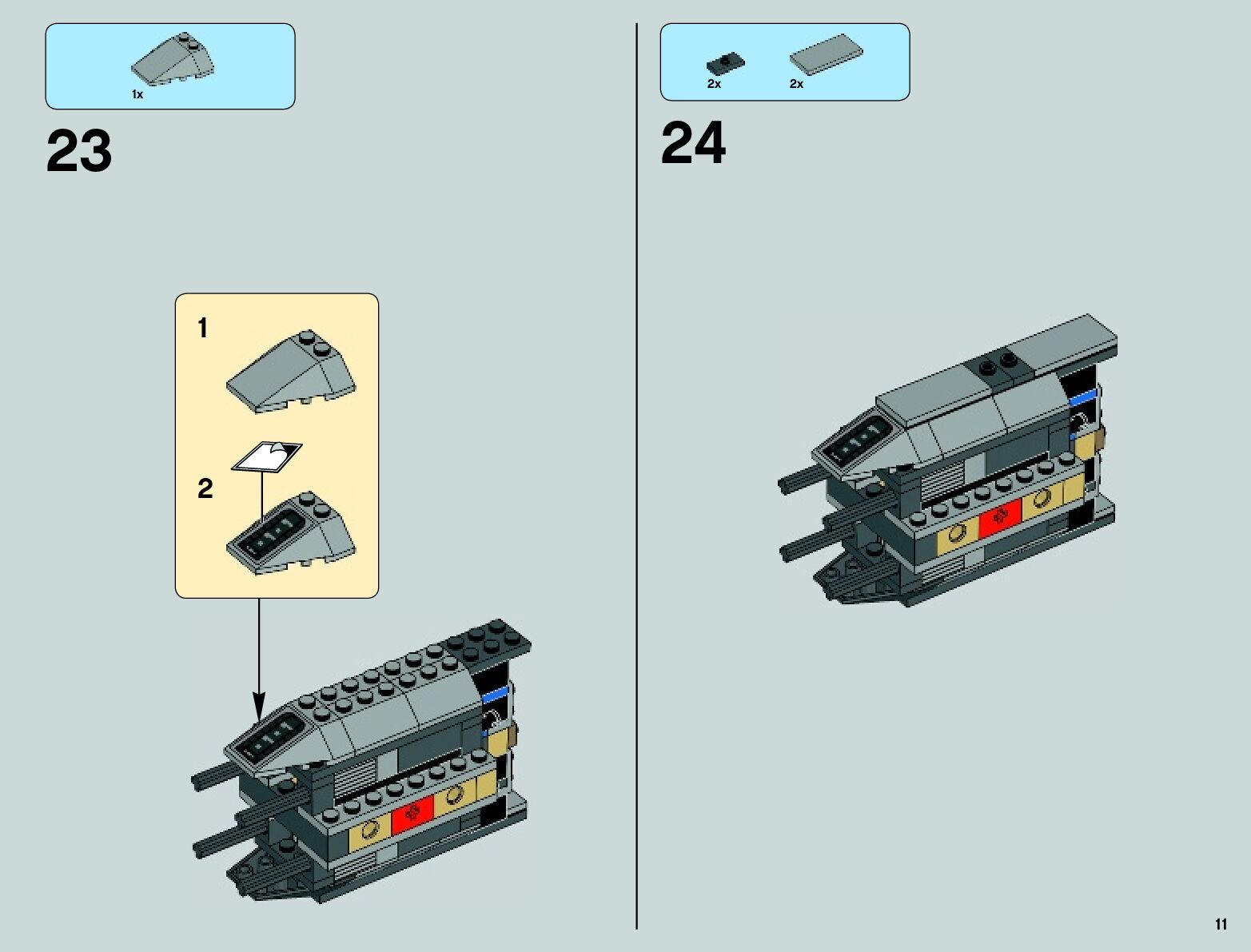 1x

23

1

2

2x 2x

24

11