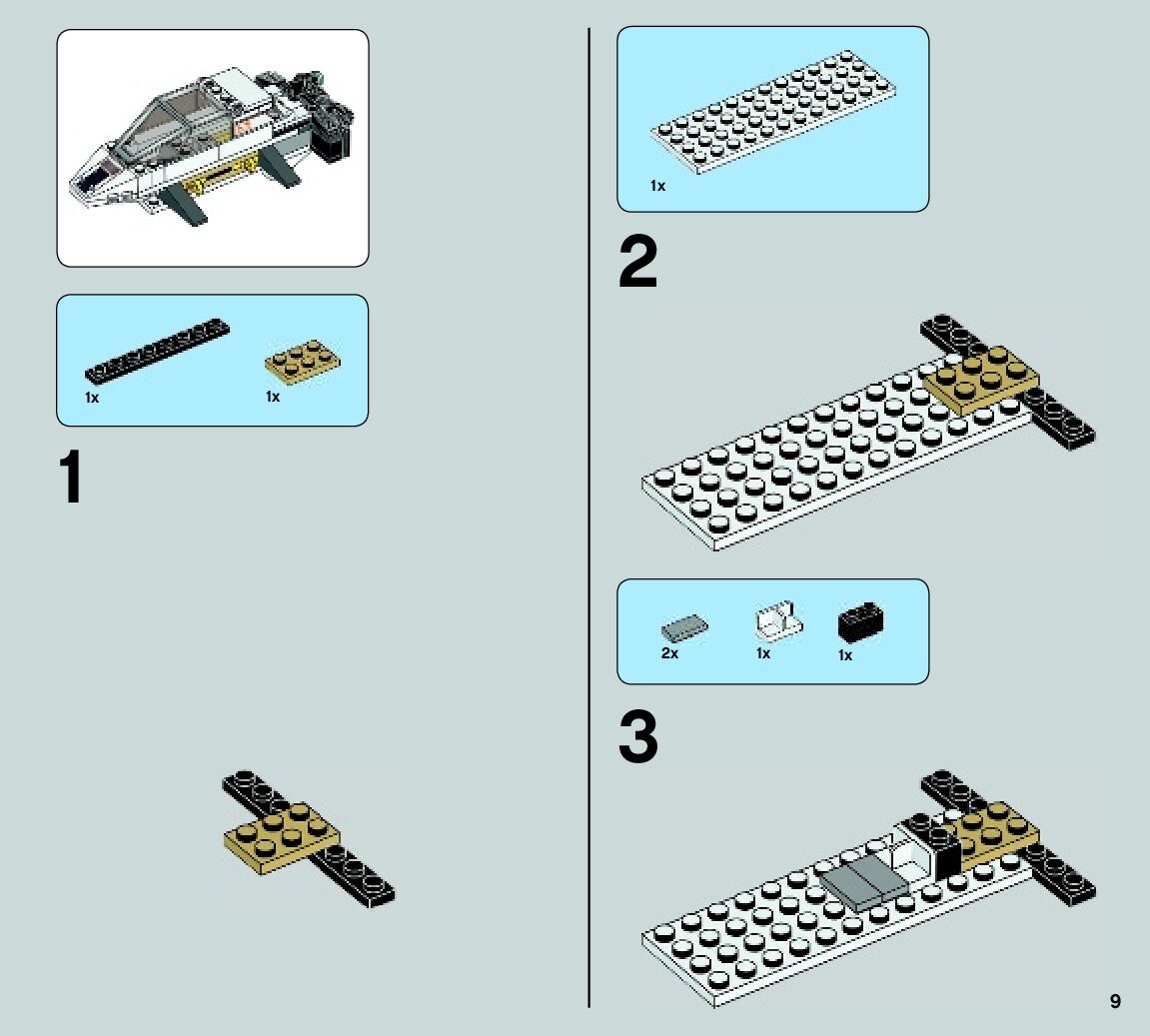 1x
1x

1

1x

2

2x
1x
1x

3

9