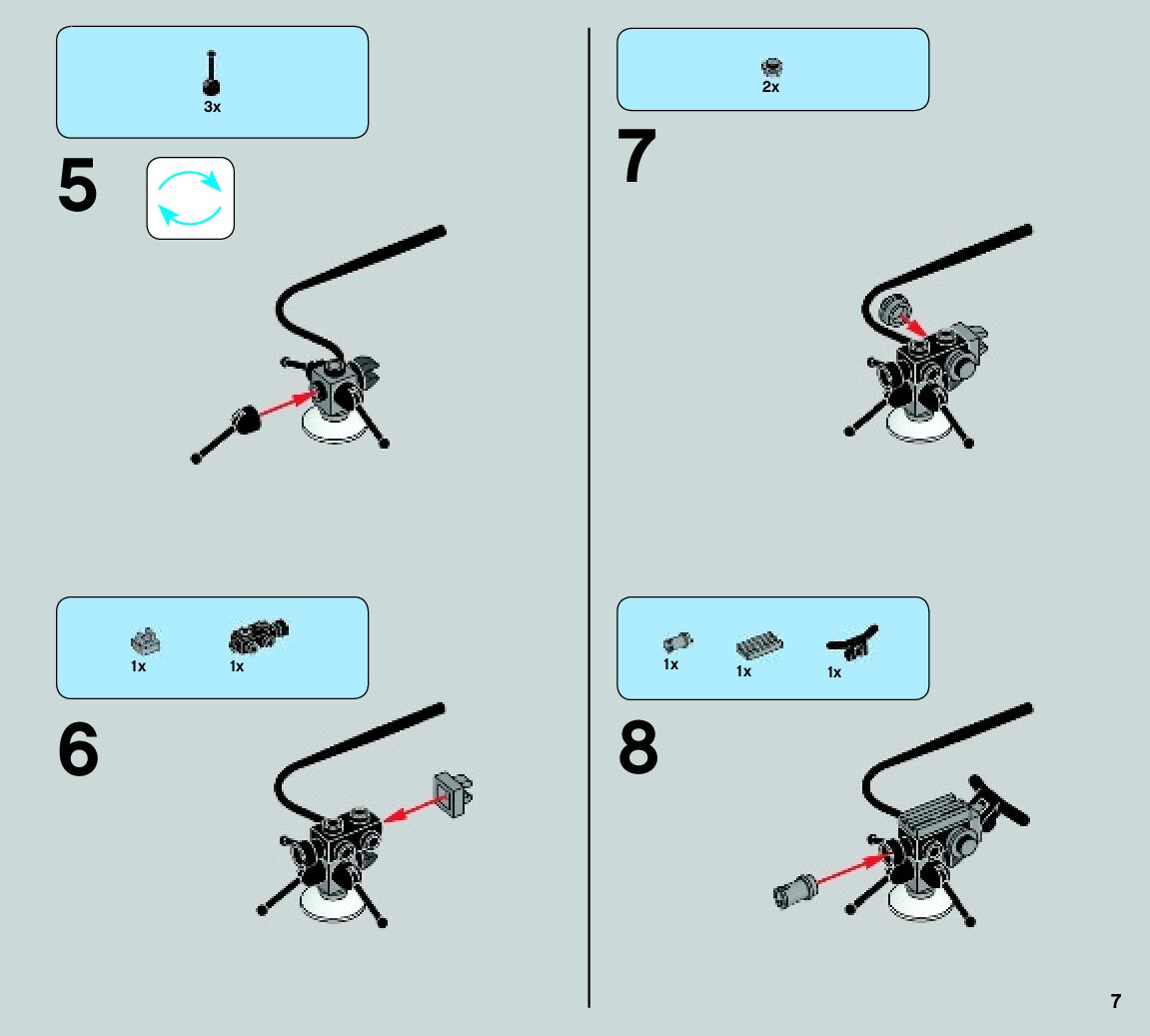 3x

5

1x 1x

6

2x

7

1x 1x 1x

8

7