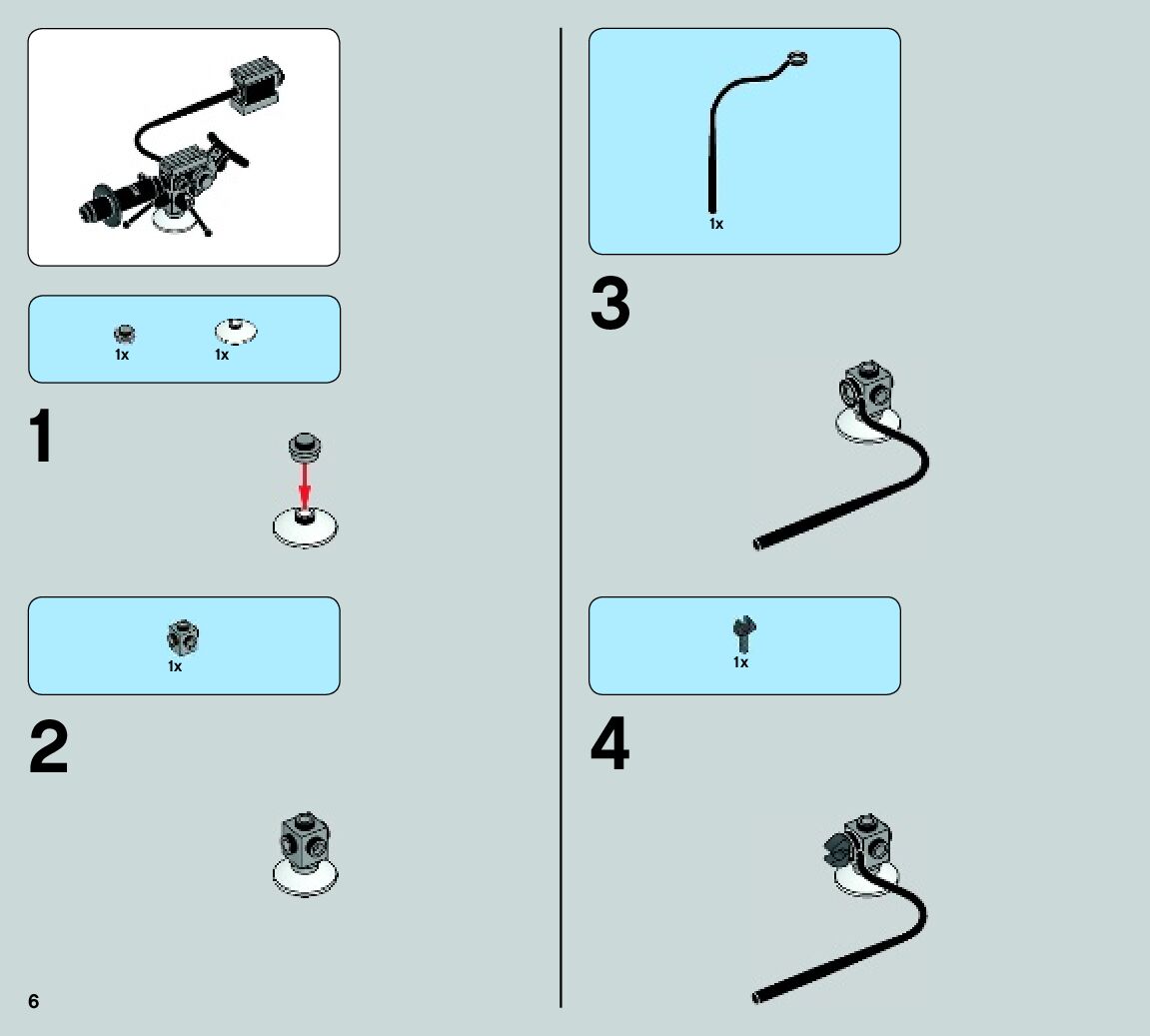 1x 1x

1

1x

2

6

1x

3

1x

4