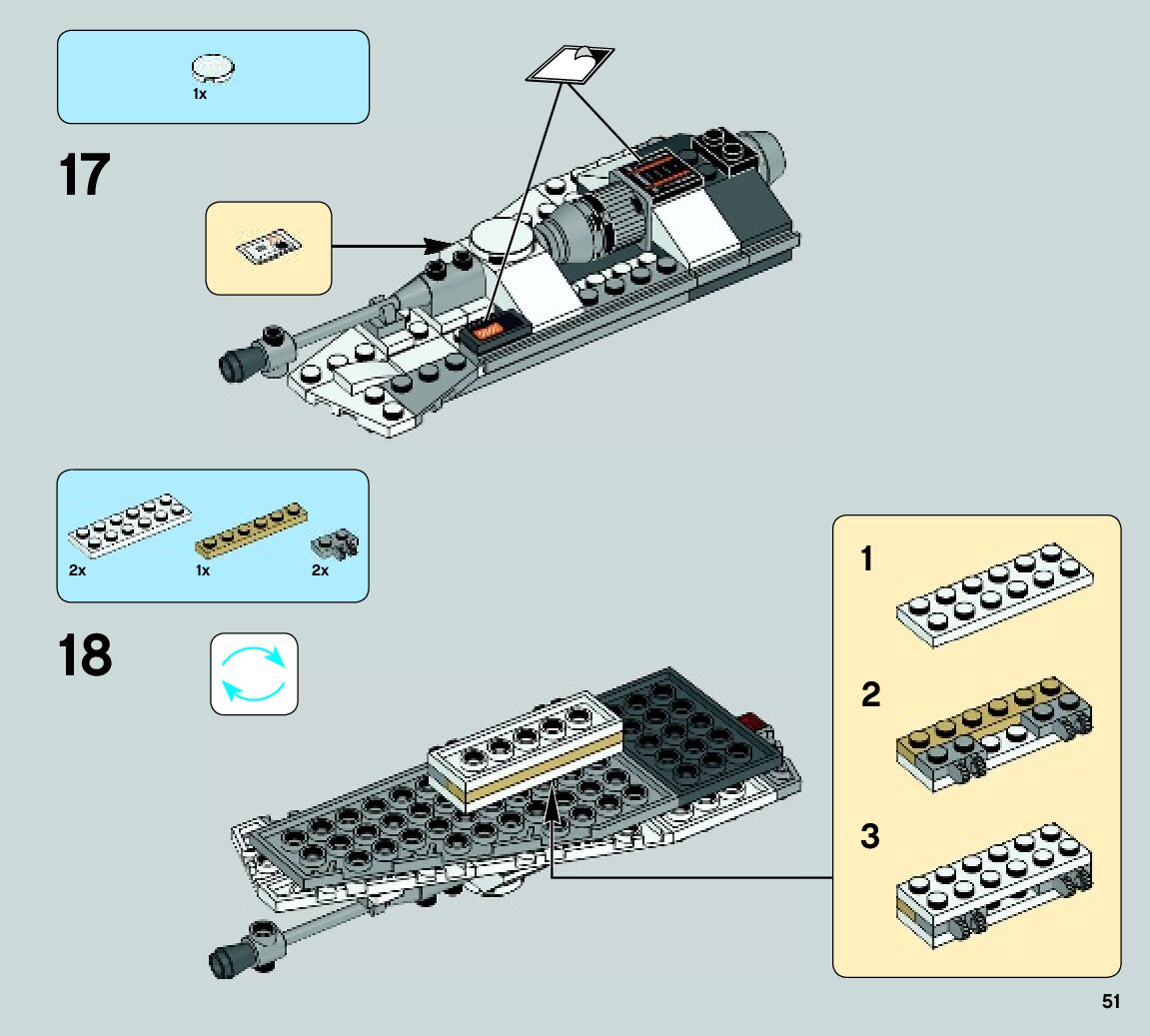 1x

17

2x 1x 2x

18

1

2

3

51