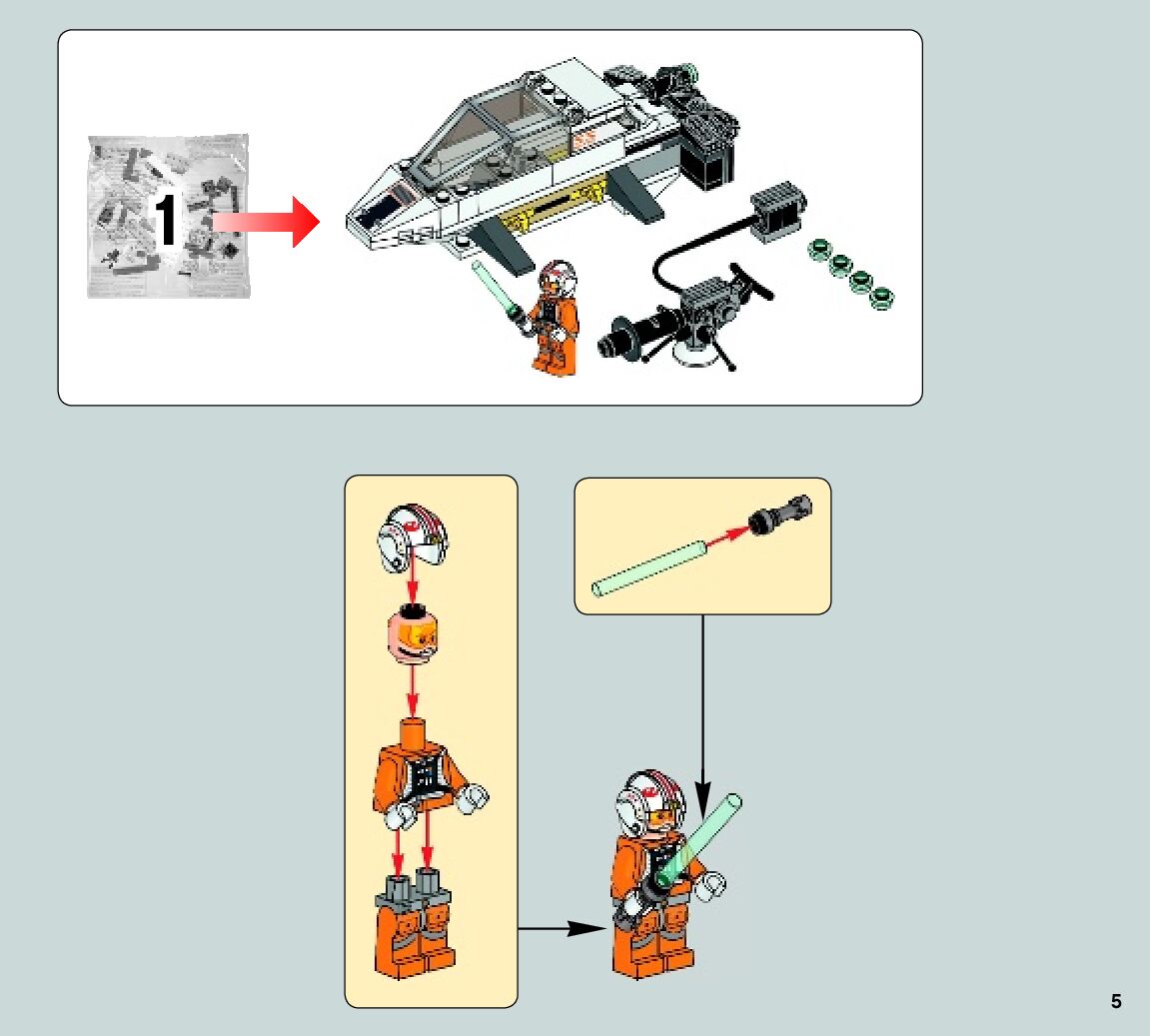 1

5