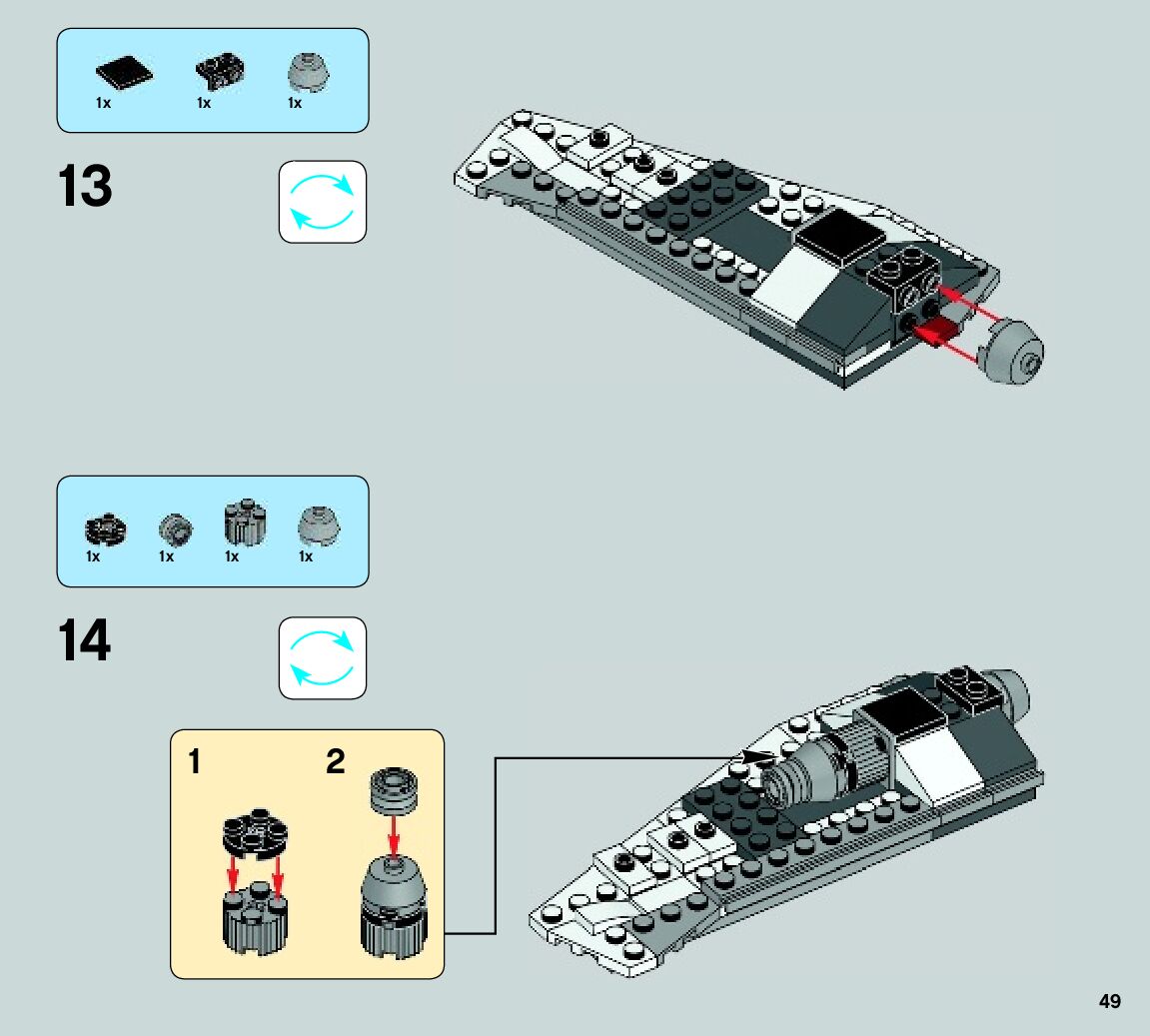 1x 1x 1x

13

1x 1x 1x 1x

14

1 2

49