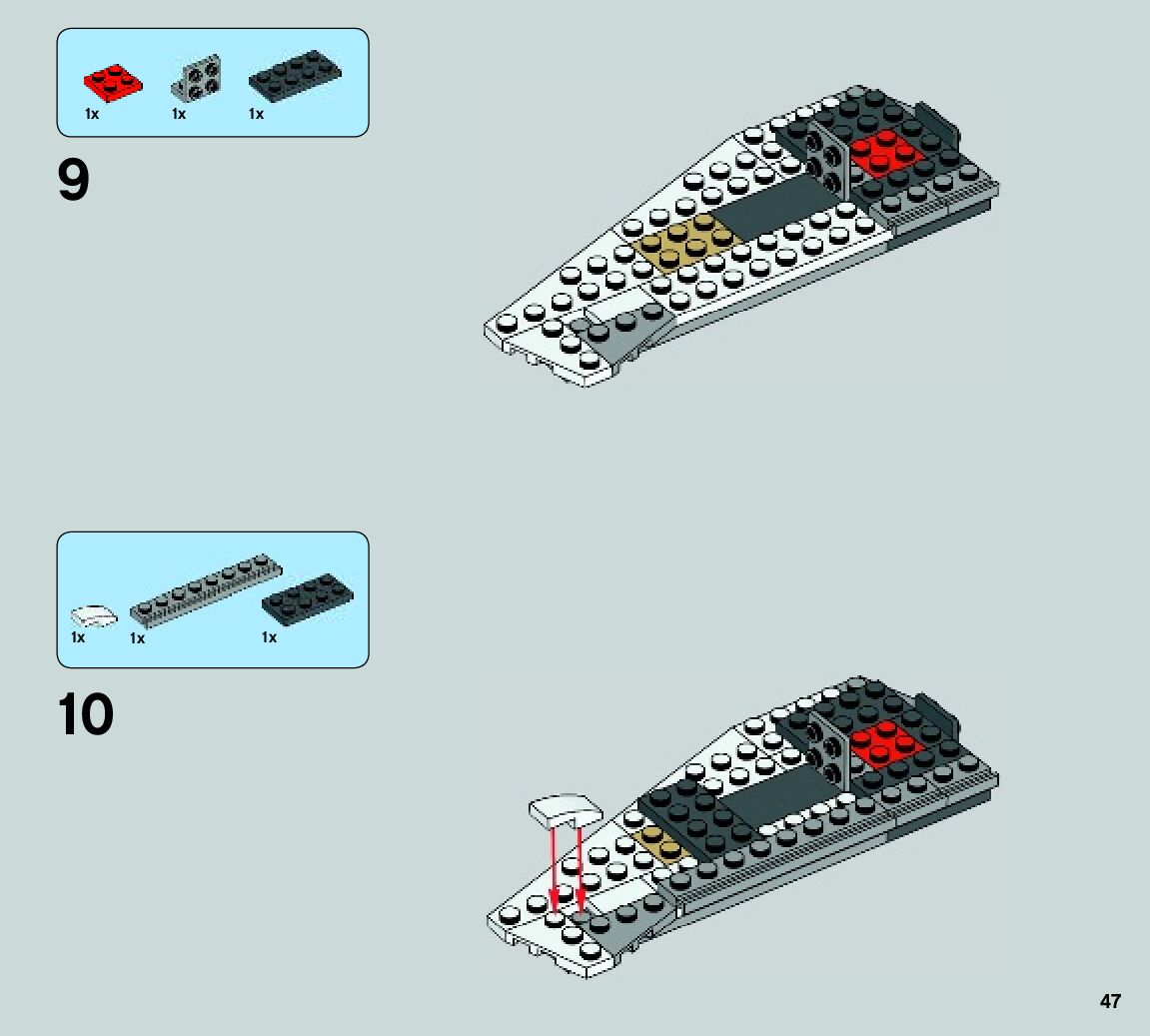 1x 1x 1x

9

1x 1x 1x

10

47