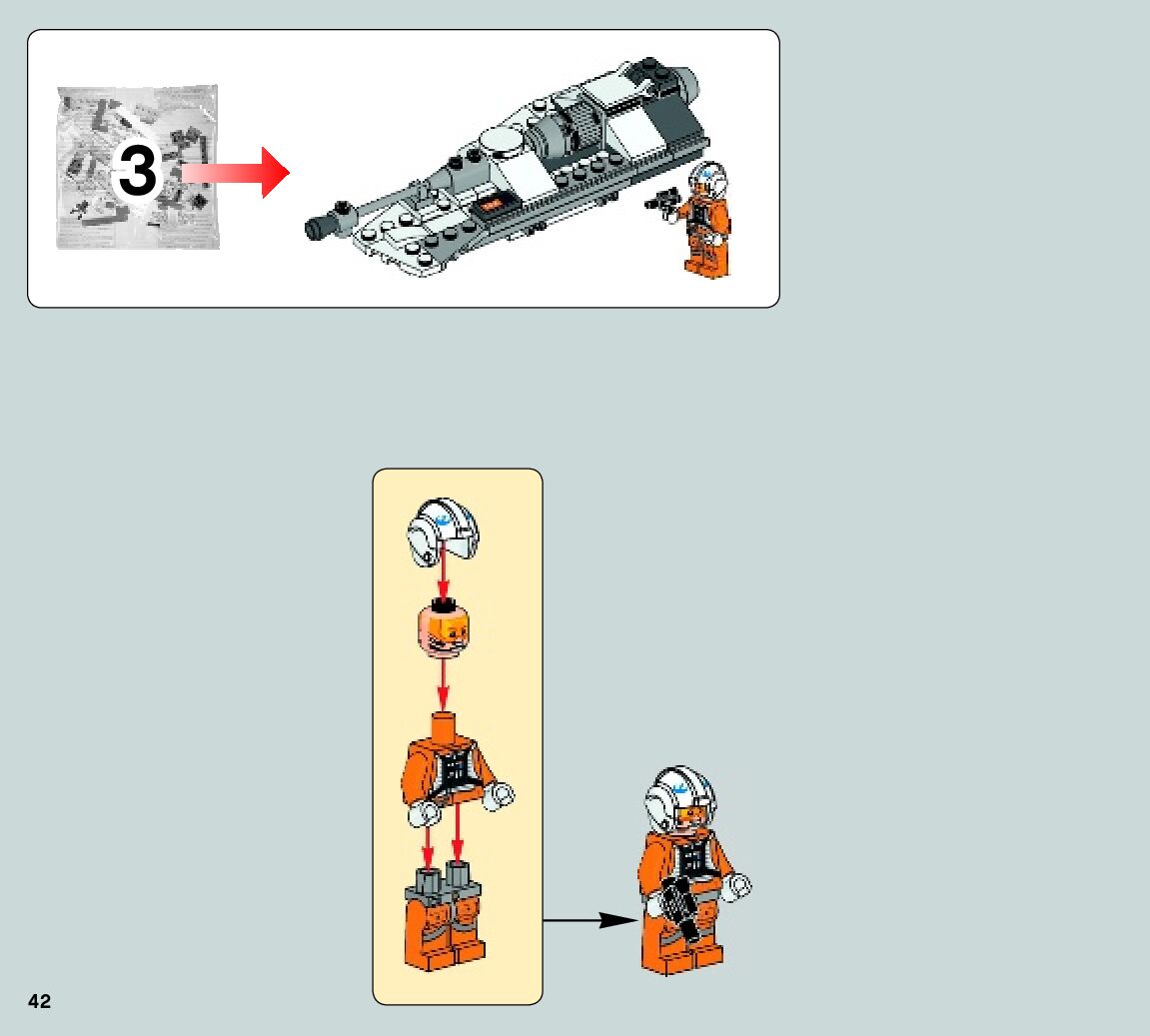 3

42