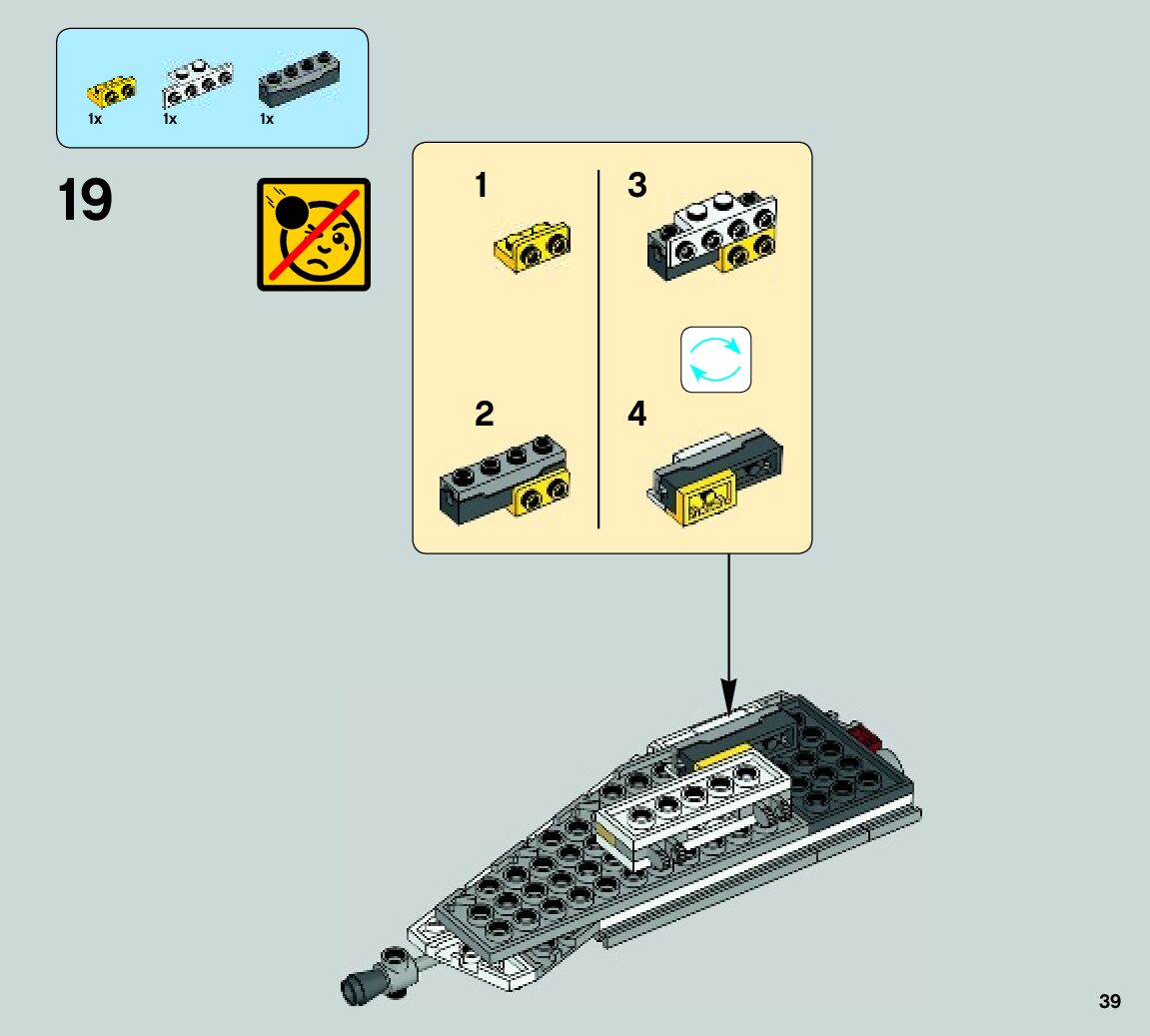 1x 1x 1x

19

1

2

3

4

39