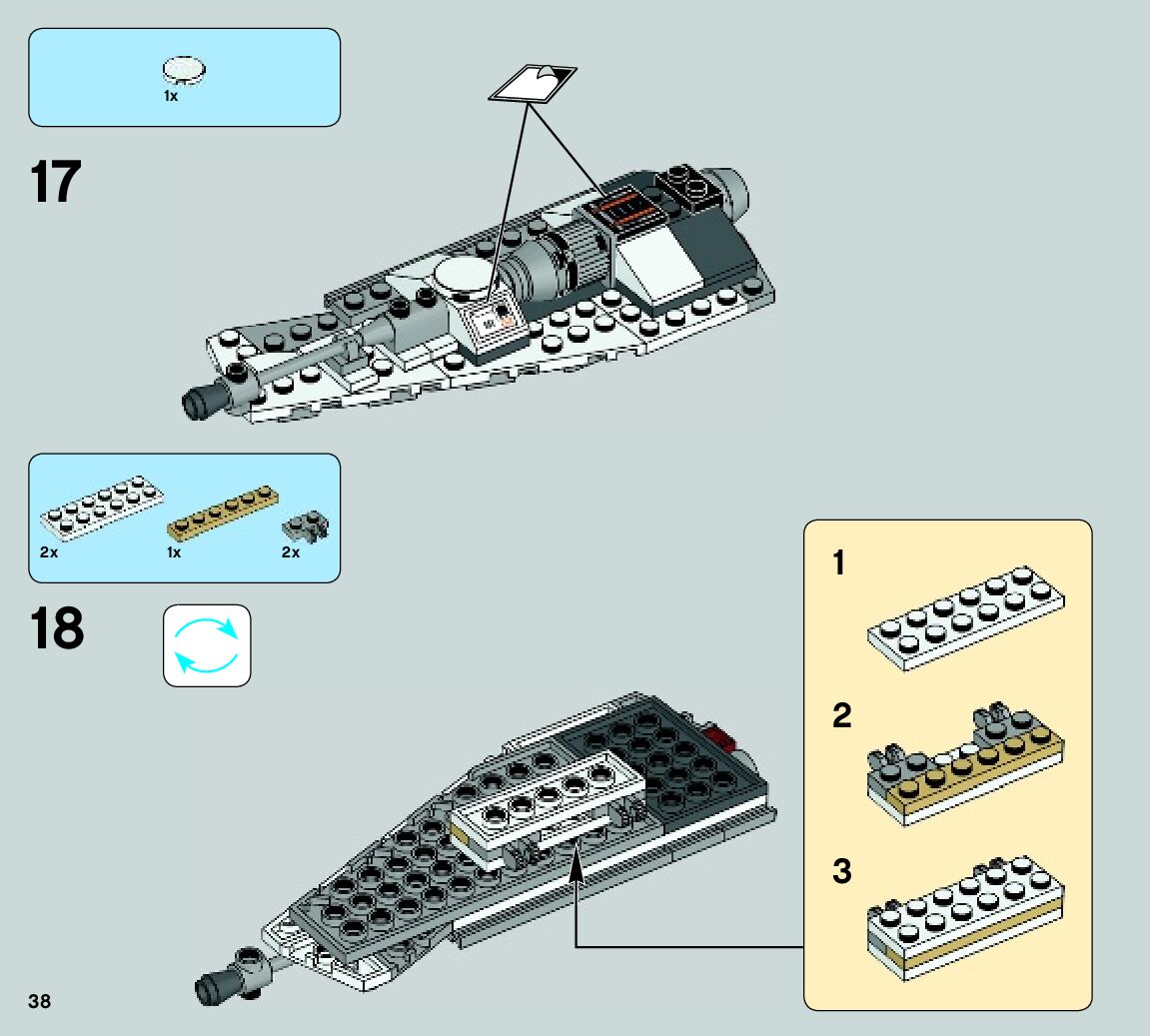 1x

17

2x
1x
2x

18

1

2

3

38