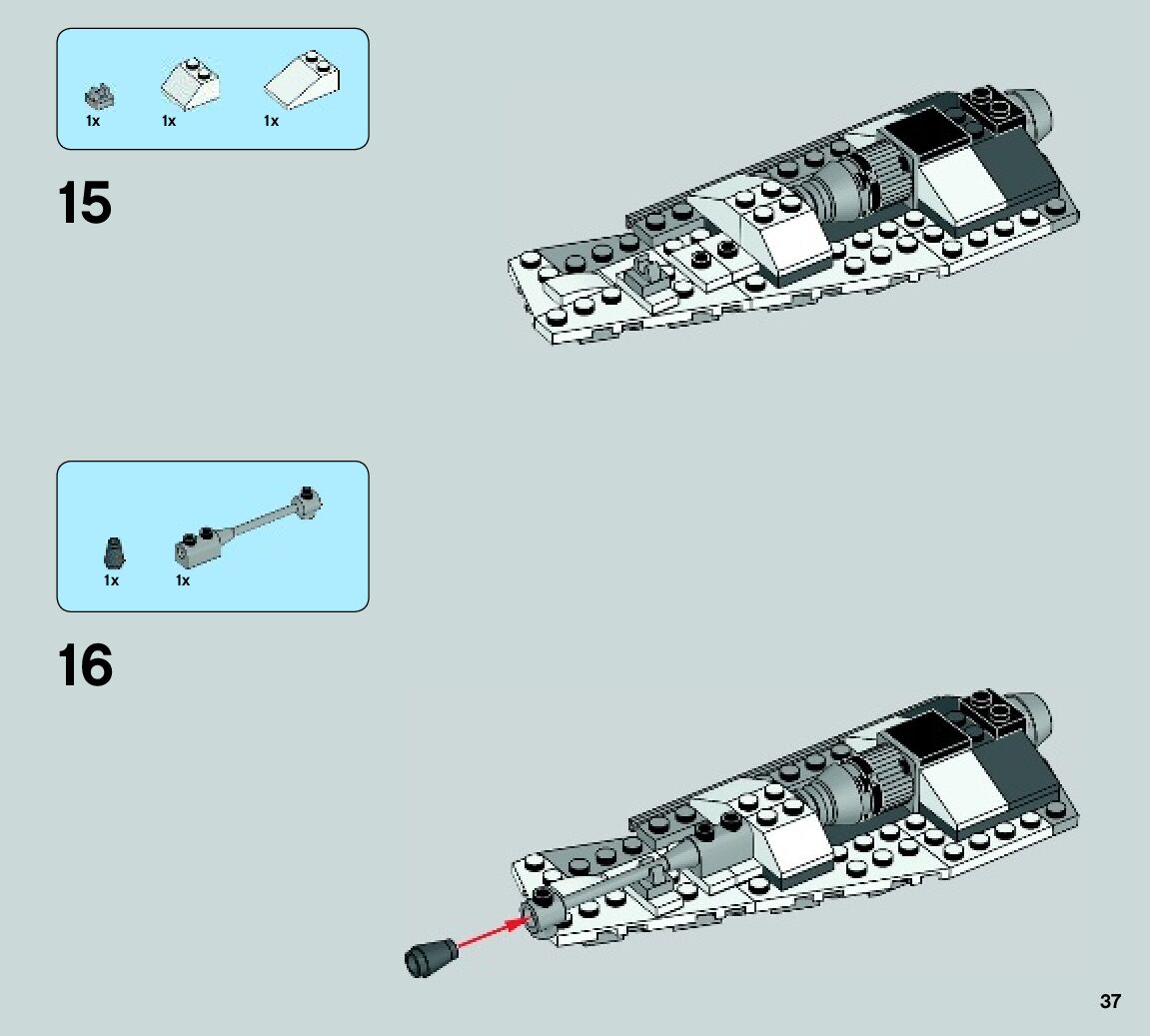 1x 1x 1x

15

1x 1x

16

37