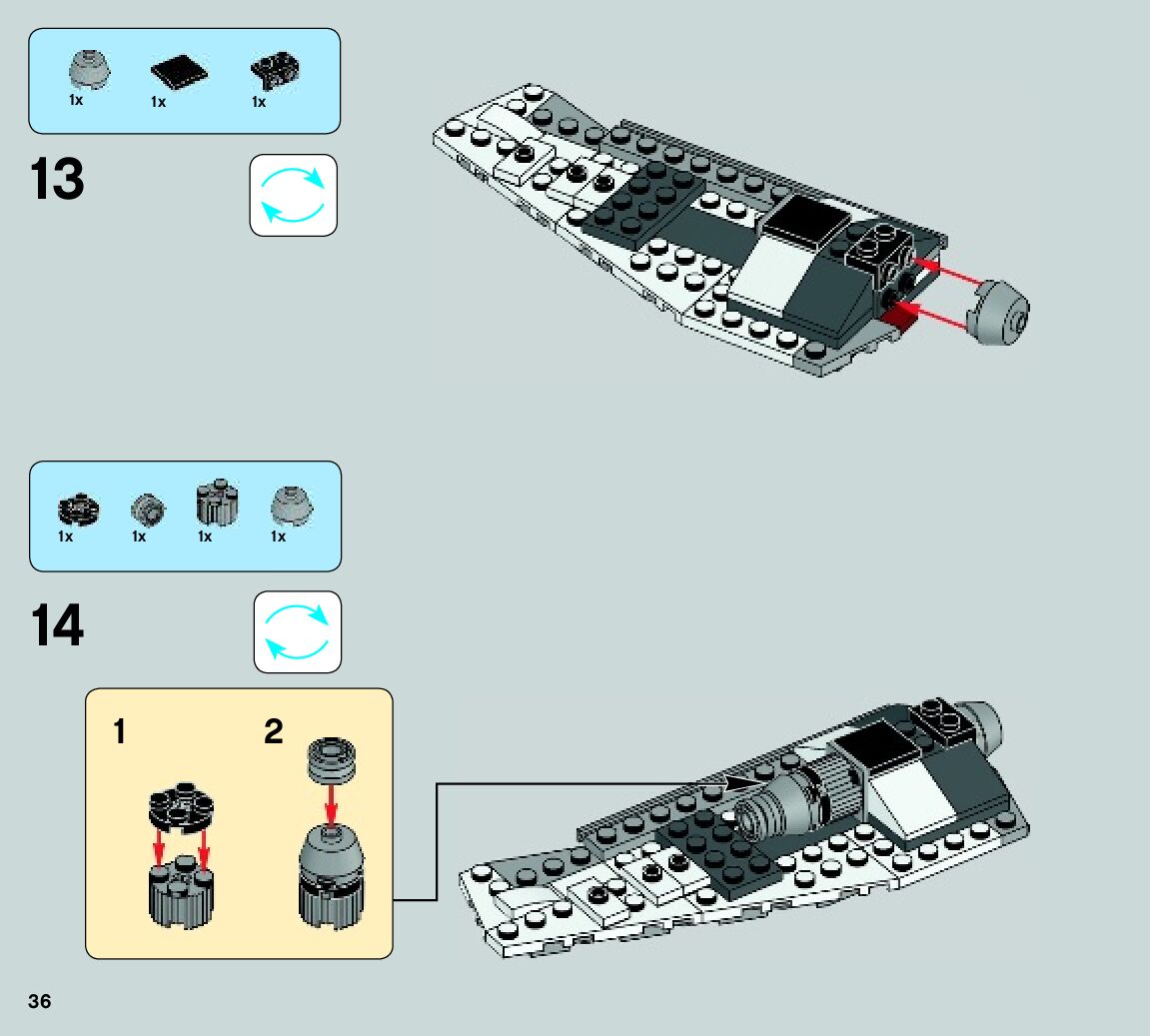 1x 1x 1x

13

1x 1x 1x 1x

14

1

2

36