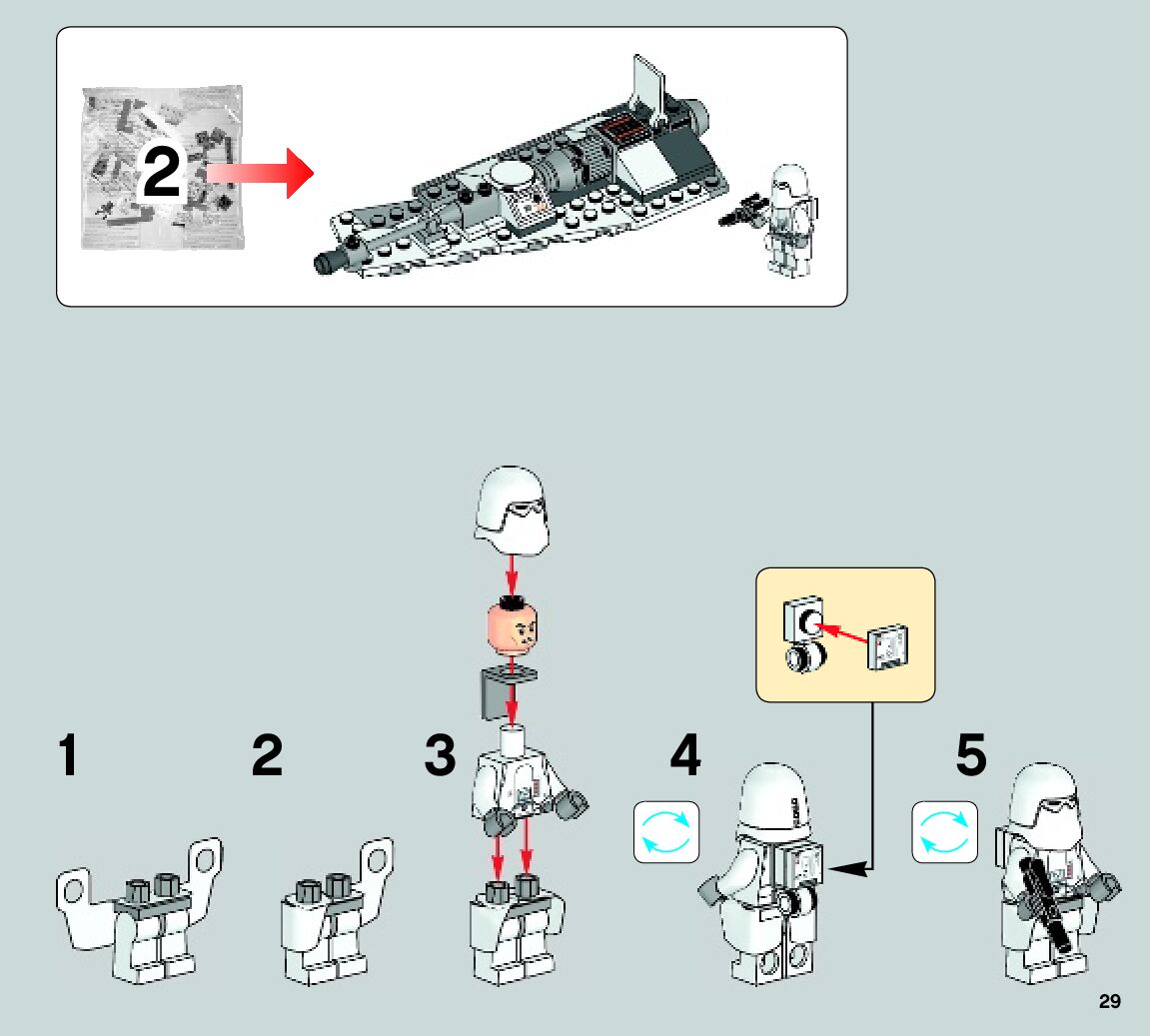 2

1

2

3

4

5

29