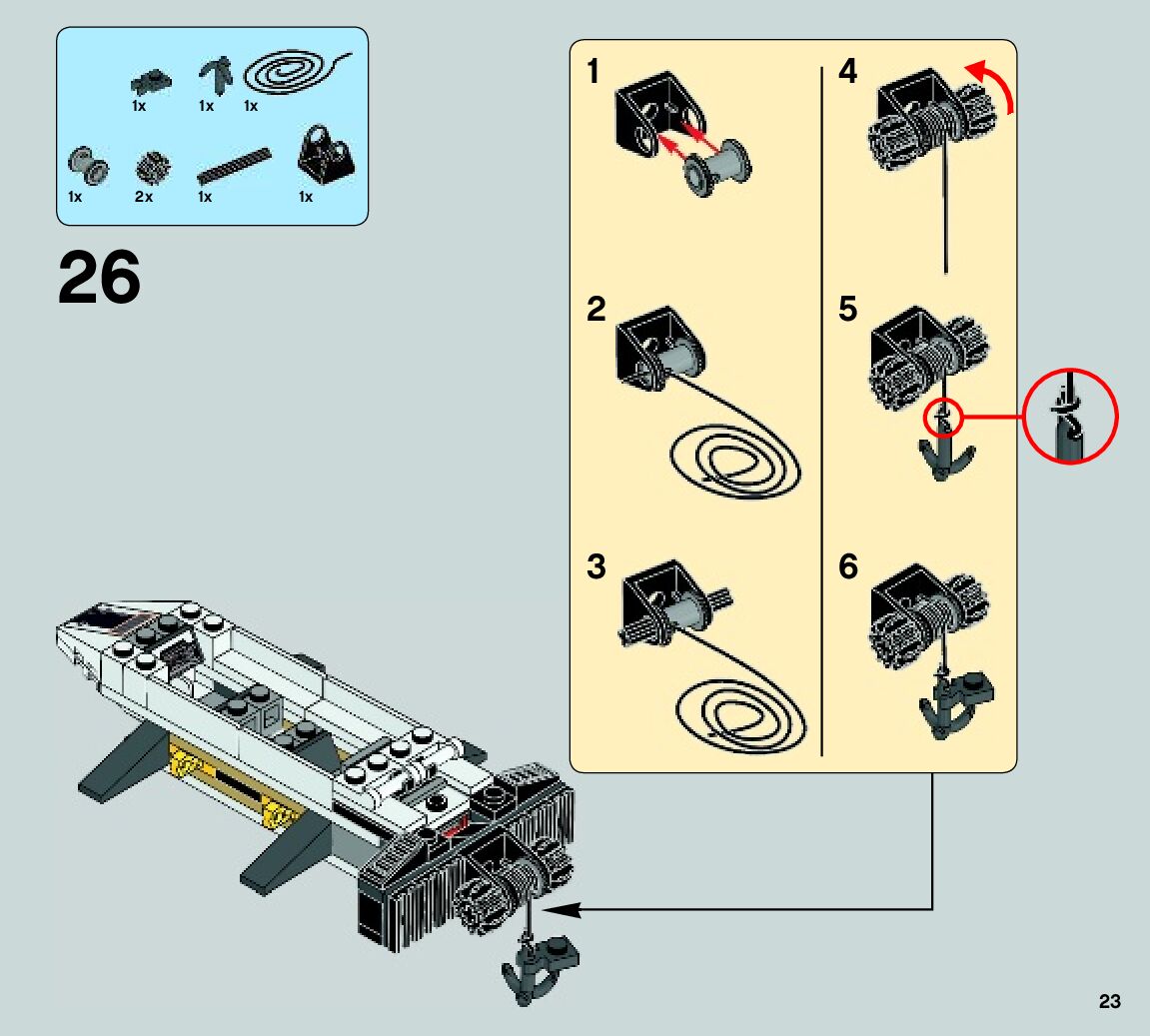 1x 1x 1x
1x 2x 1x 1x

26

1

2

3

4

5

6

23