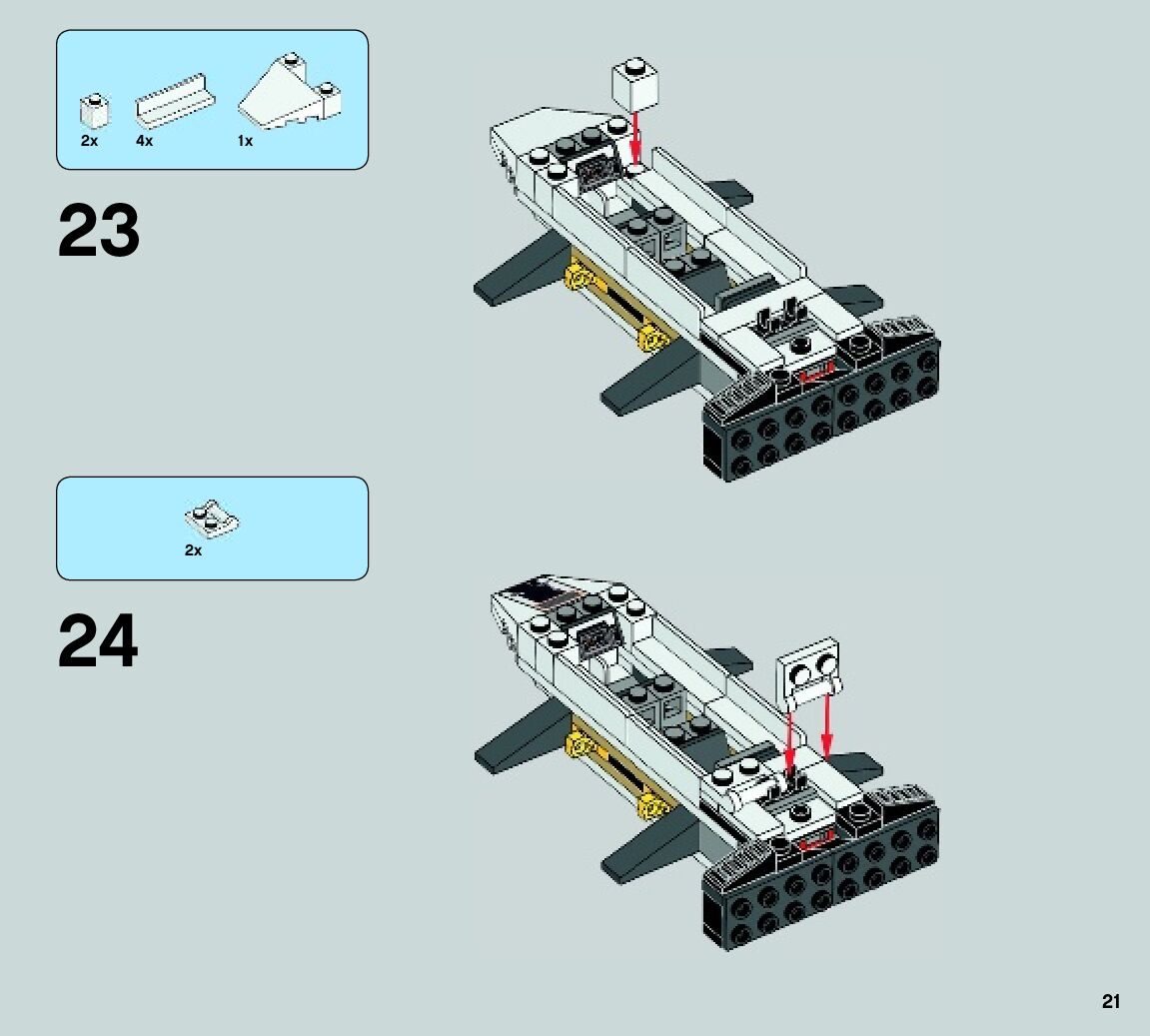 2x 4x 1x

23

2x

24

21