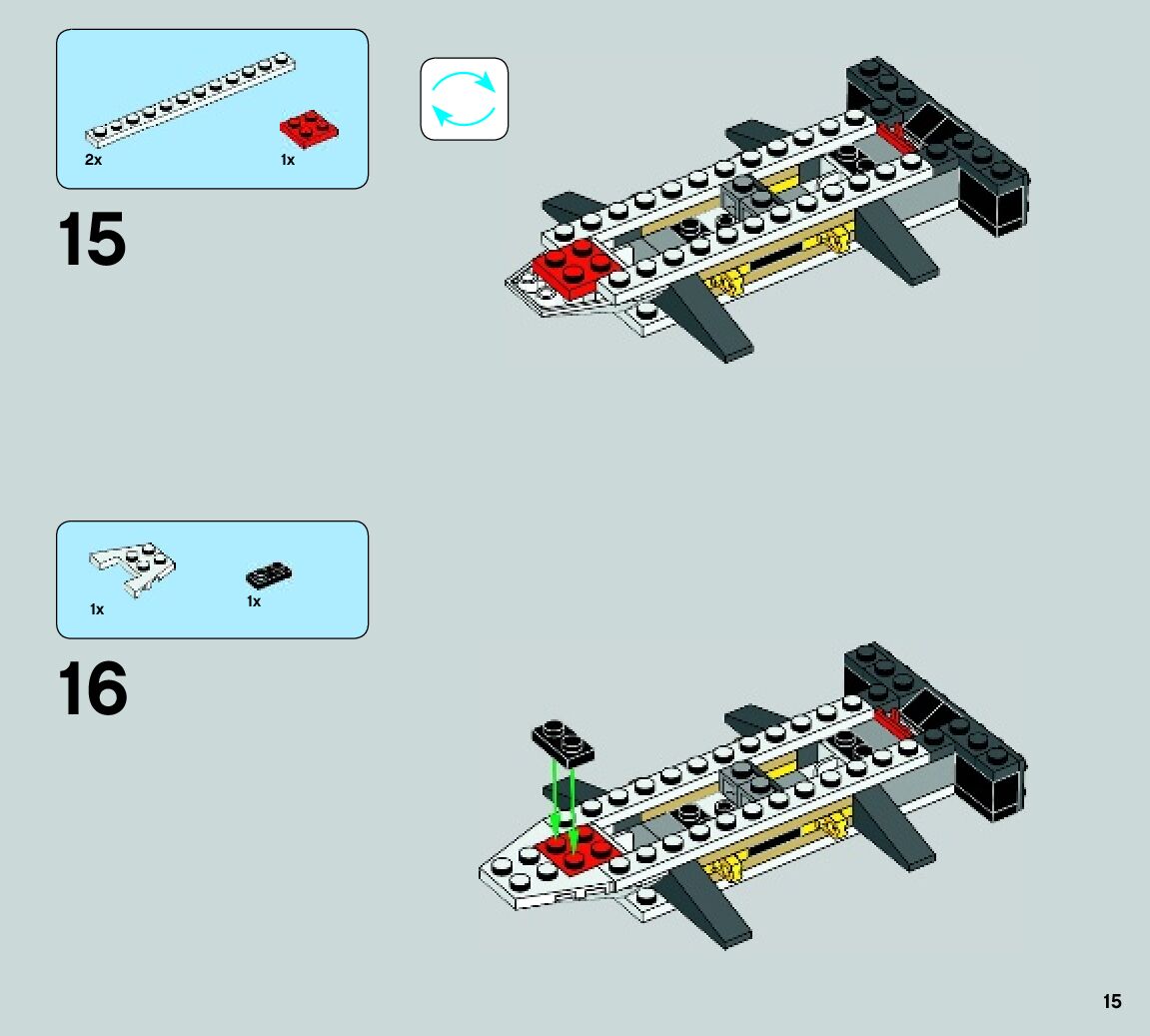 2x

1x

15

1x

1x

16

15