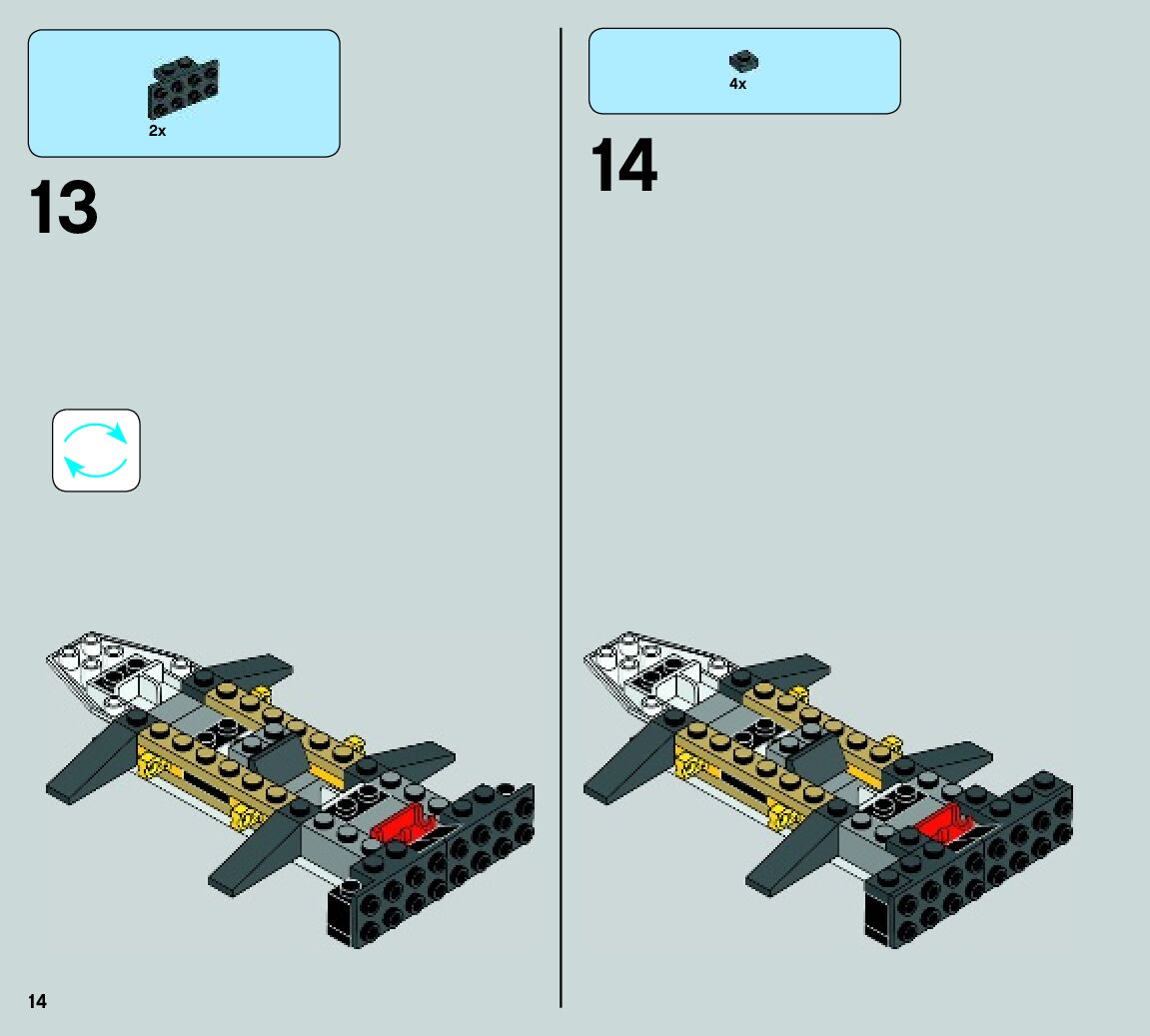 2x

13

4x

14

14