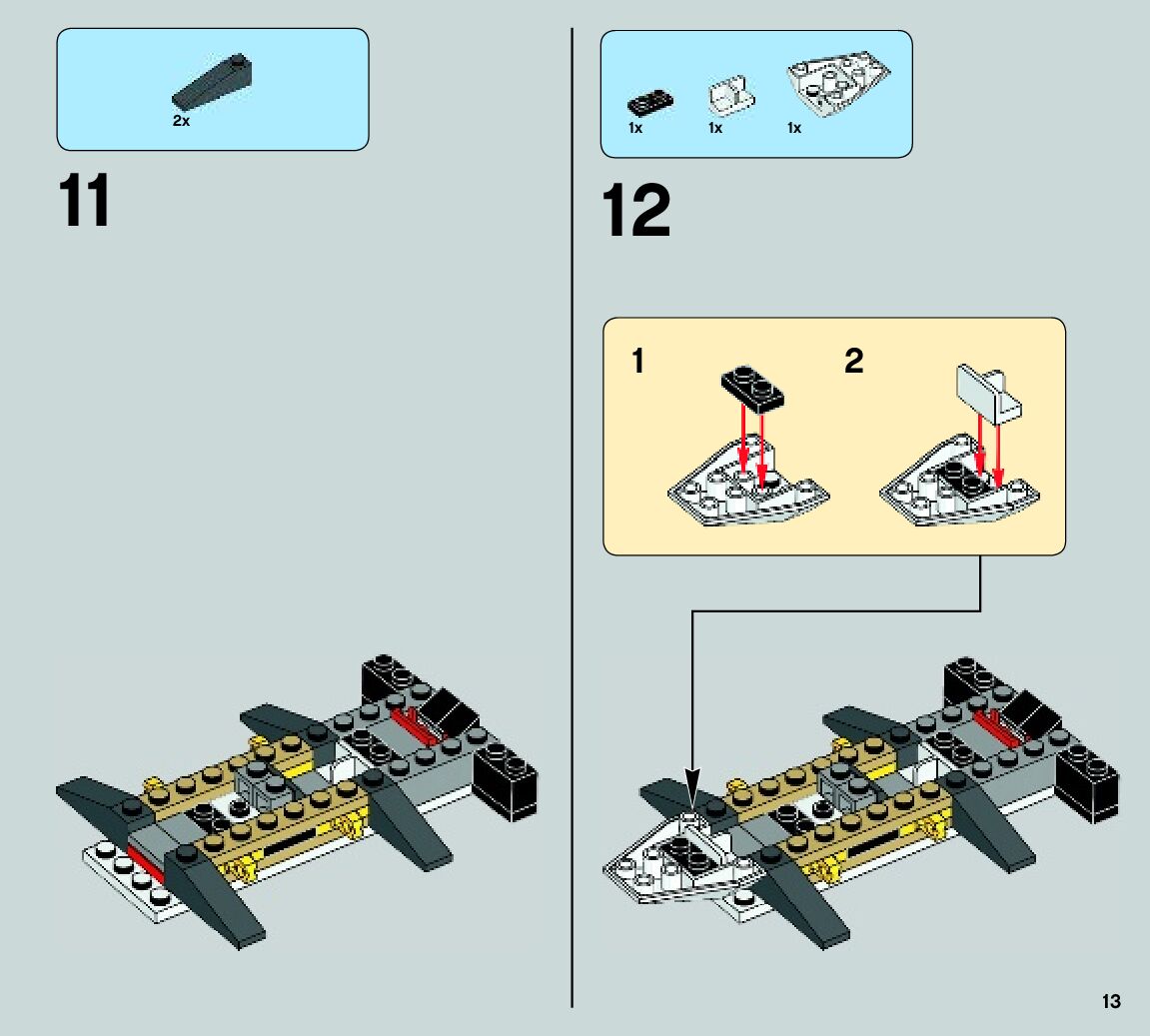 2x

11

1x 1x 1x

12

1 2

13