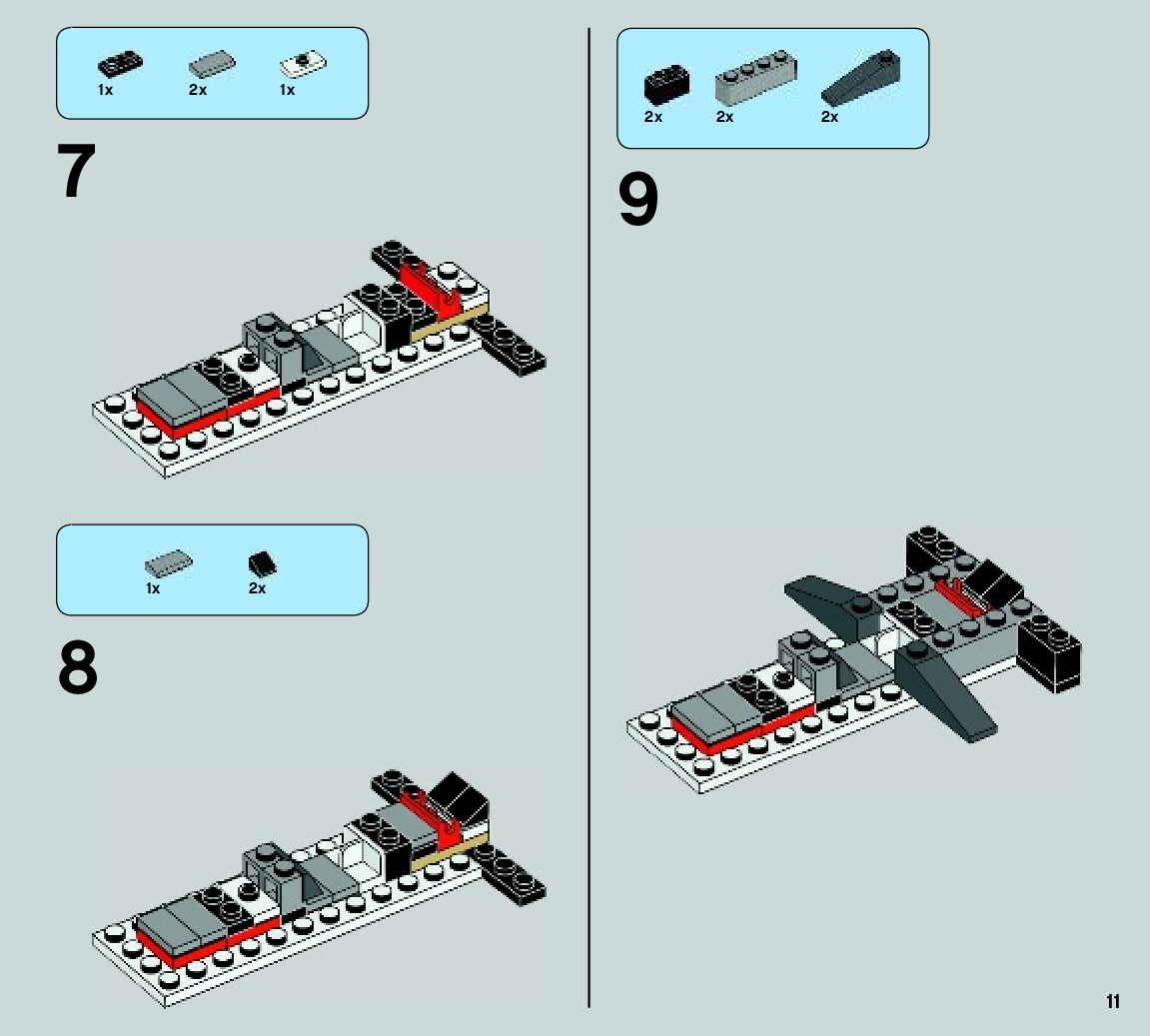 1x 2x 1x

7

1x 2x

8

2x 2x 2x

9

11