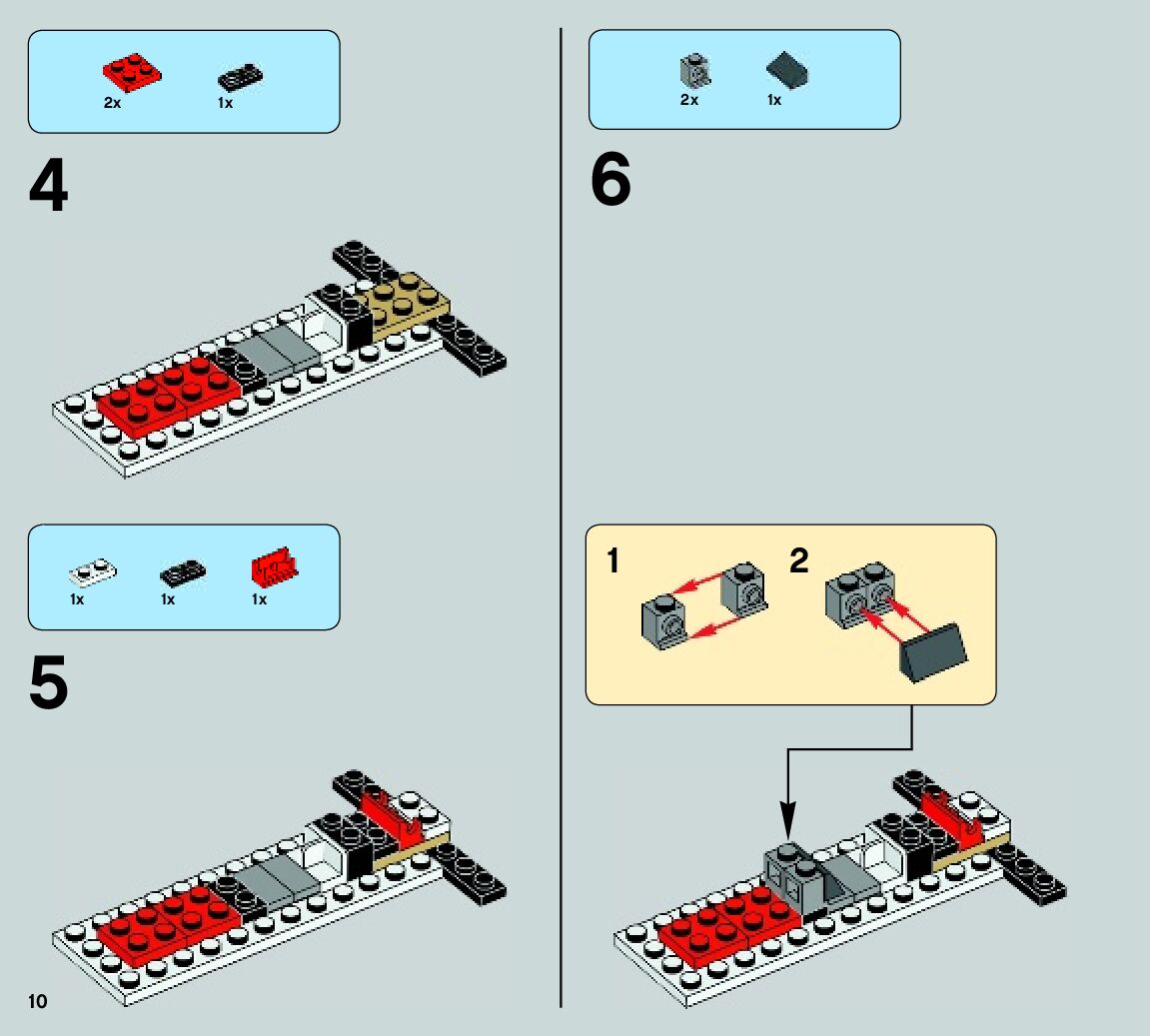 2x
1x

4

1x
1x
1x

5

10

2x
1x

6

1
2