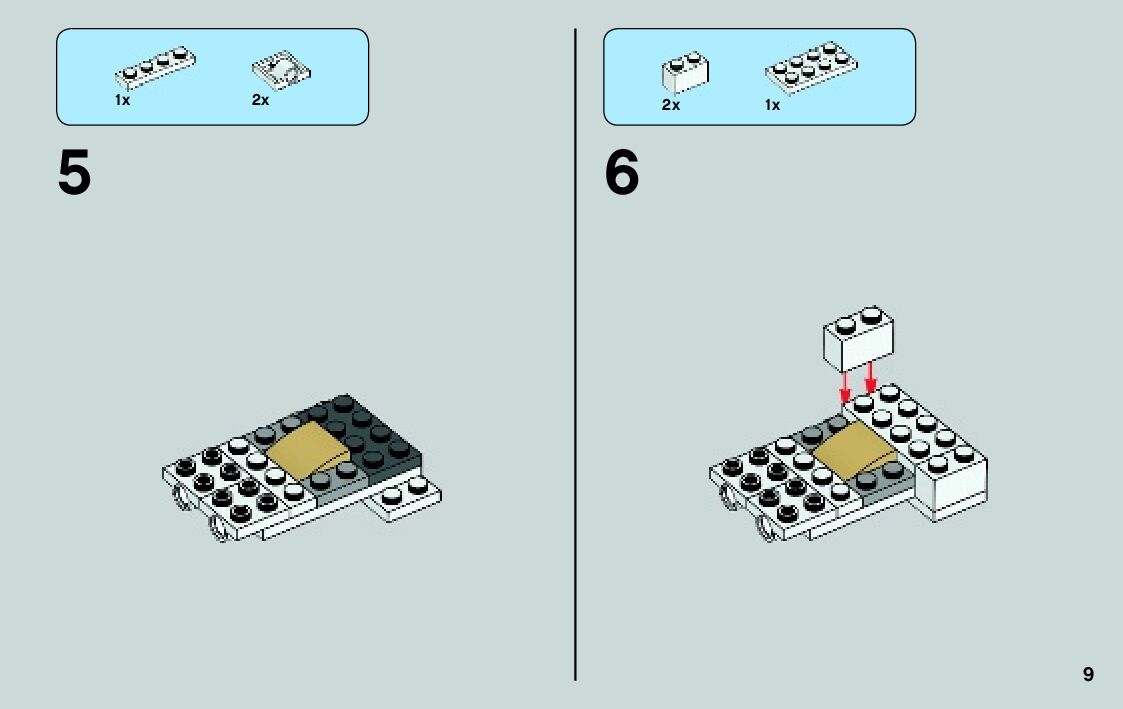 1x 2x

5

2x 1x

6

9