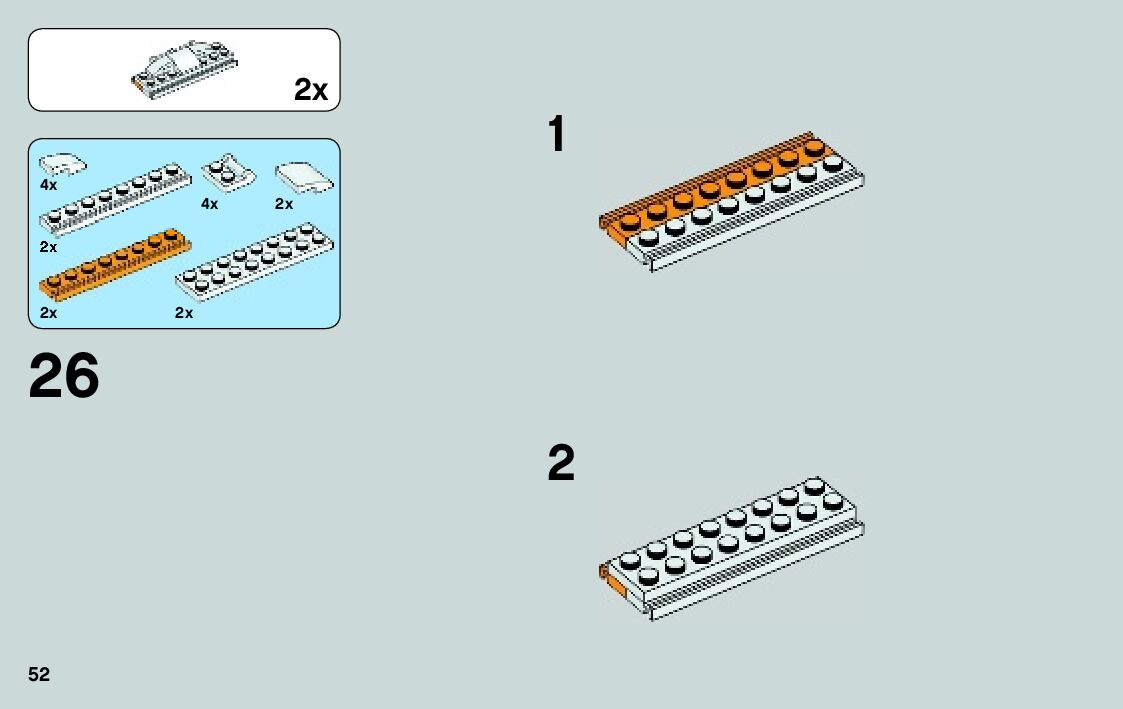 2x

4x
4x
2x
2x
2x
2x

26

1

2

52