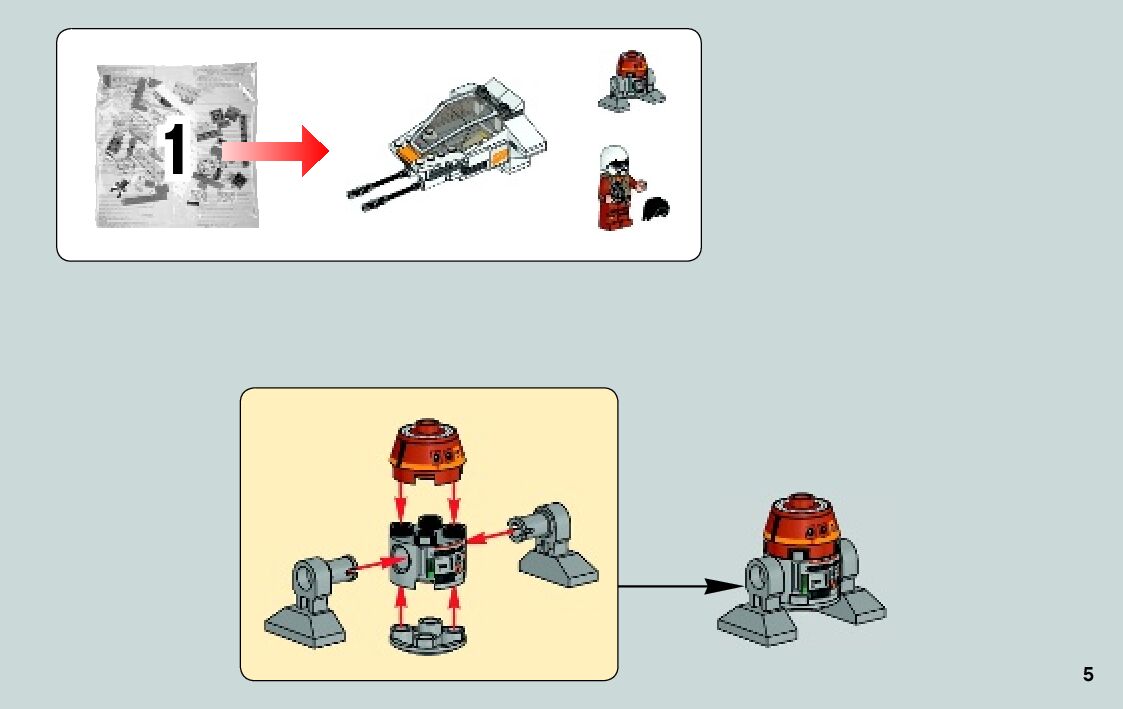 1

5