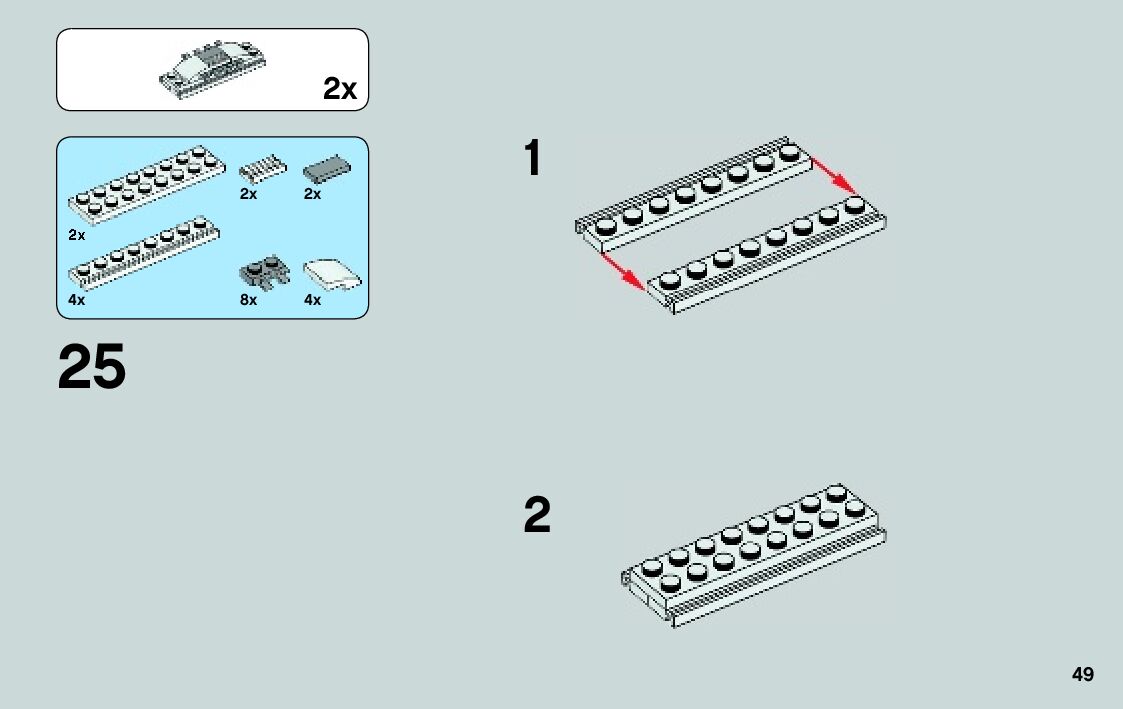 2x

2x
2x
2x
4x
8x
4x

25

1

2

49