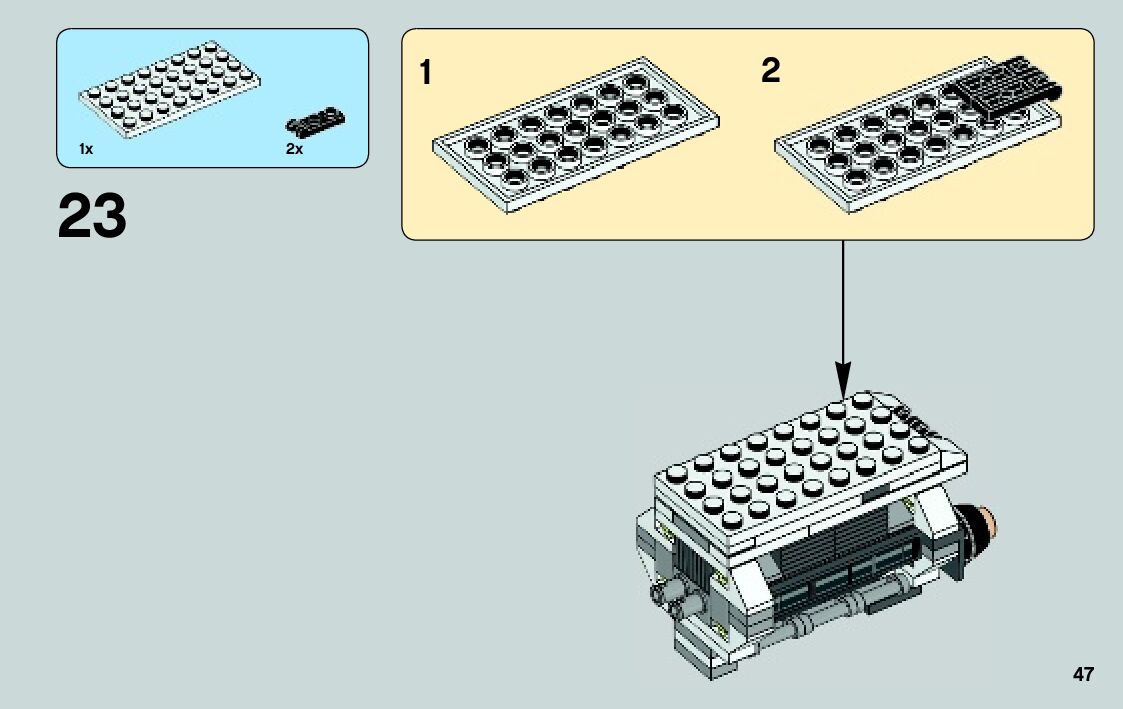 1x

2x

23

1

2

47