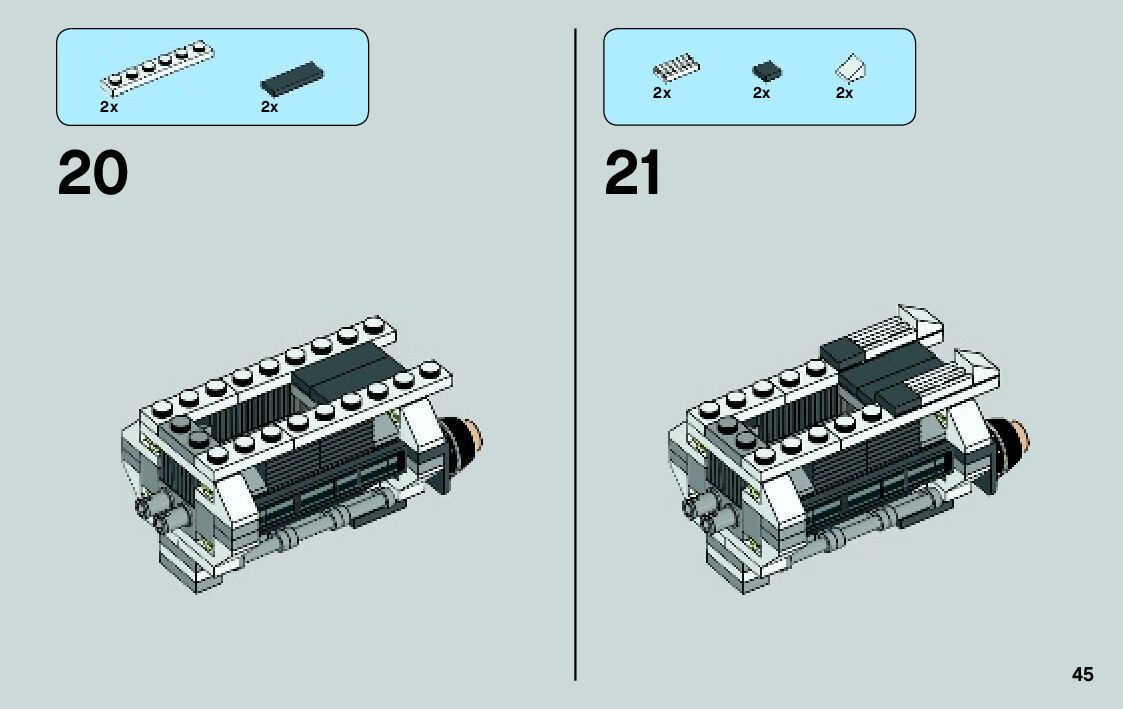 2x 2x

20

2x 2x 2x

21

45