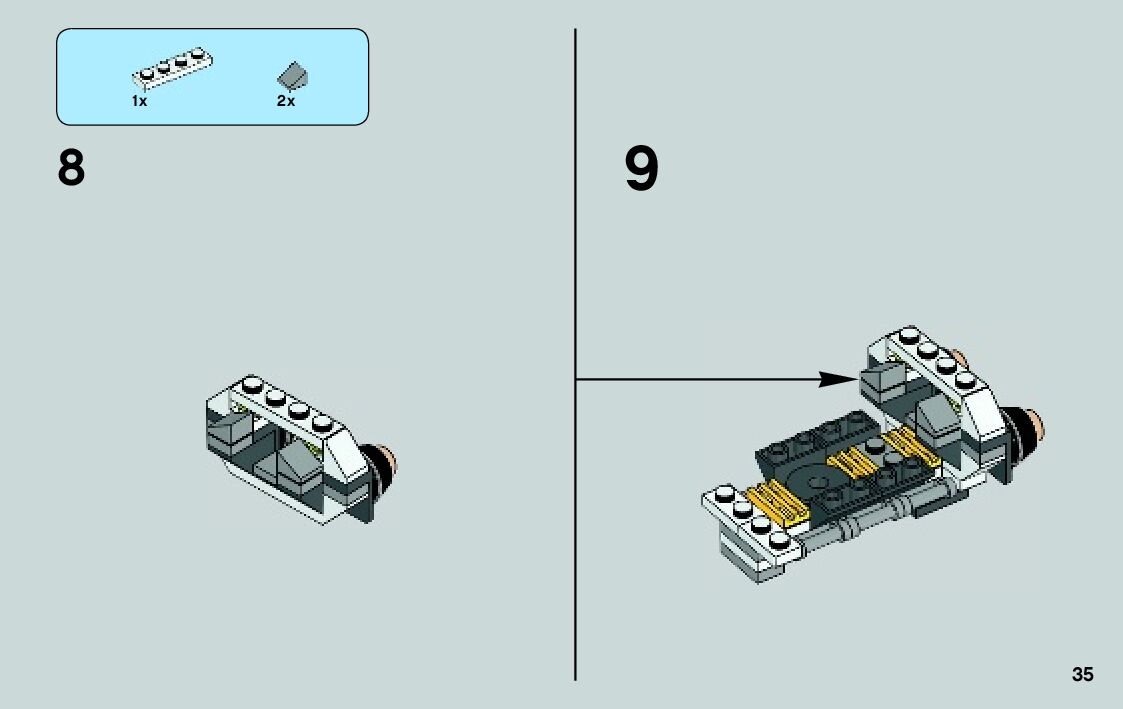 1x
2x

8

9

35