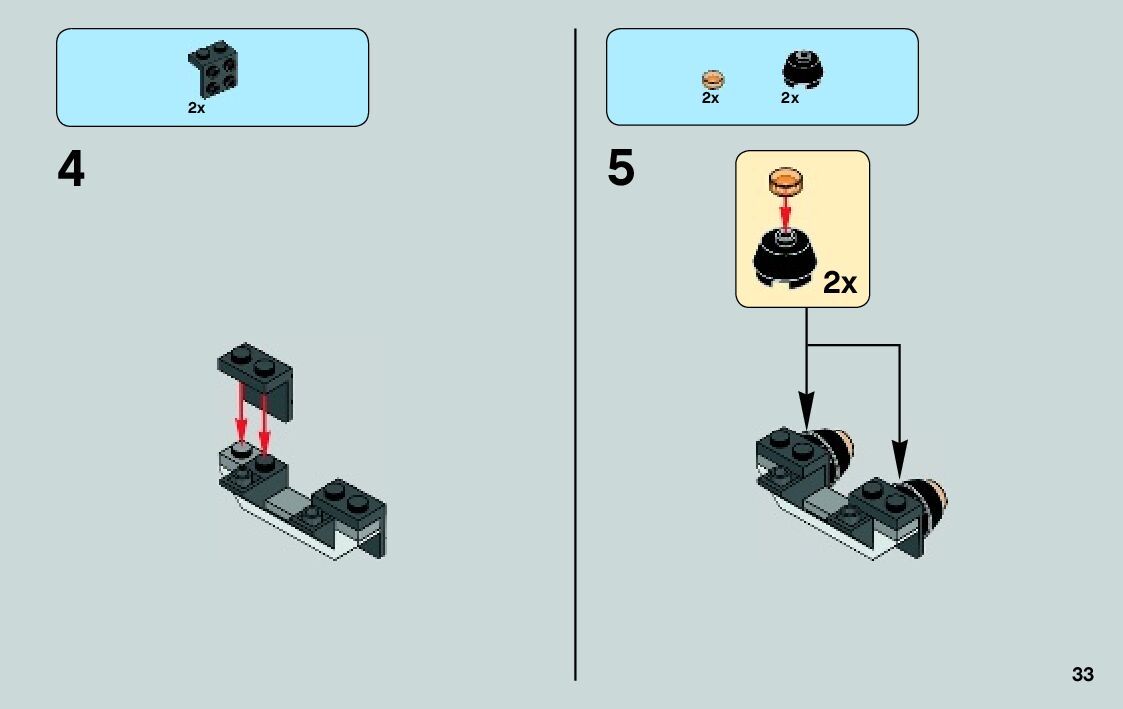 2x

4

2x 2x

5

2x

33